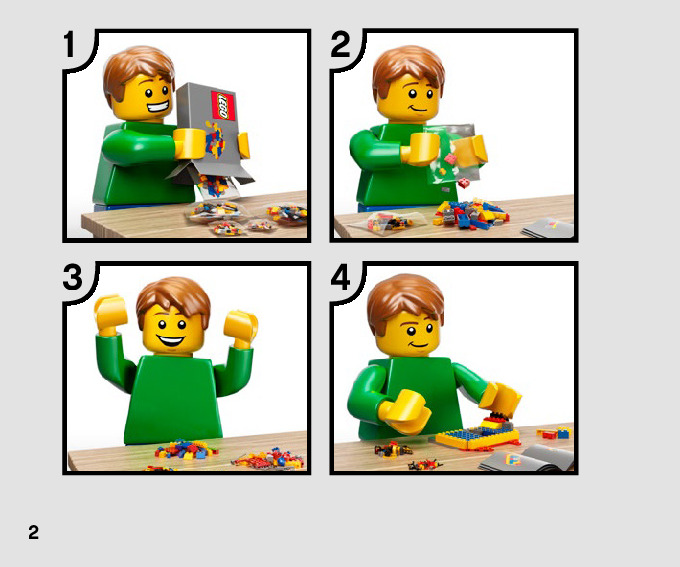 1

LEGO

2

3

4

2