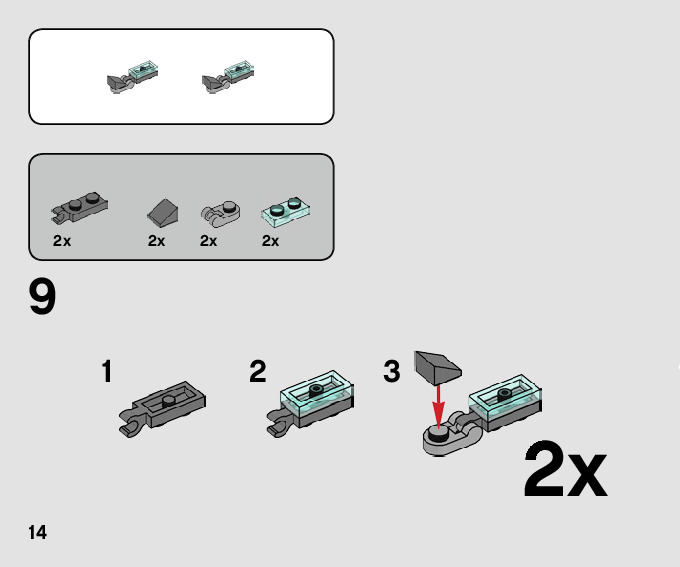 2x 2x 2x 2x

9

1

2

3

2x

14