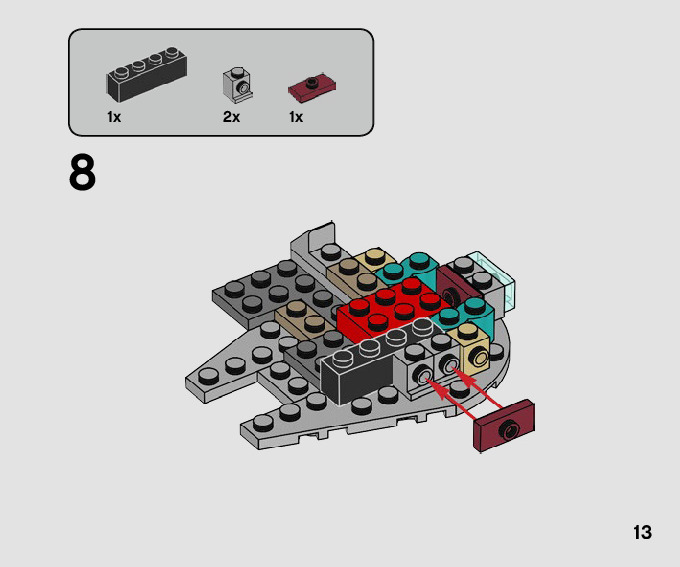 1x
2x
1x

8

13