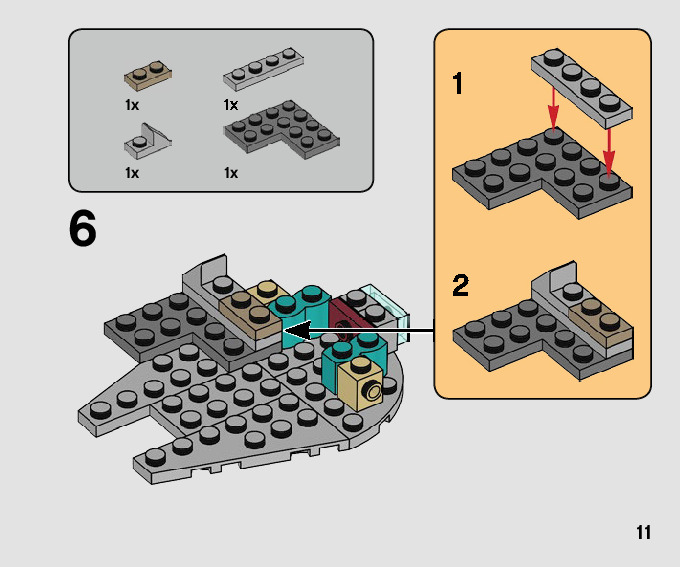 1x
1x
1x
1x

6

1

2

11