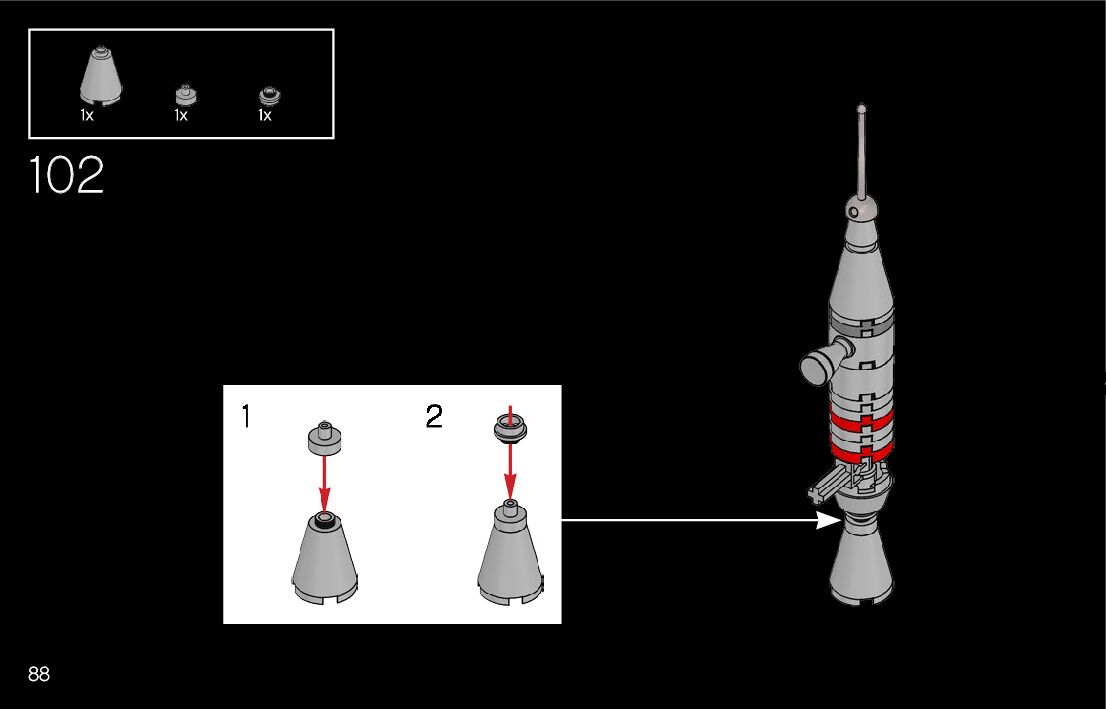 1x
1x
1x

102

1

2

88