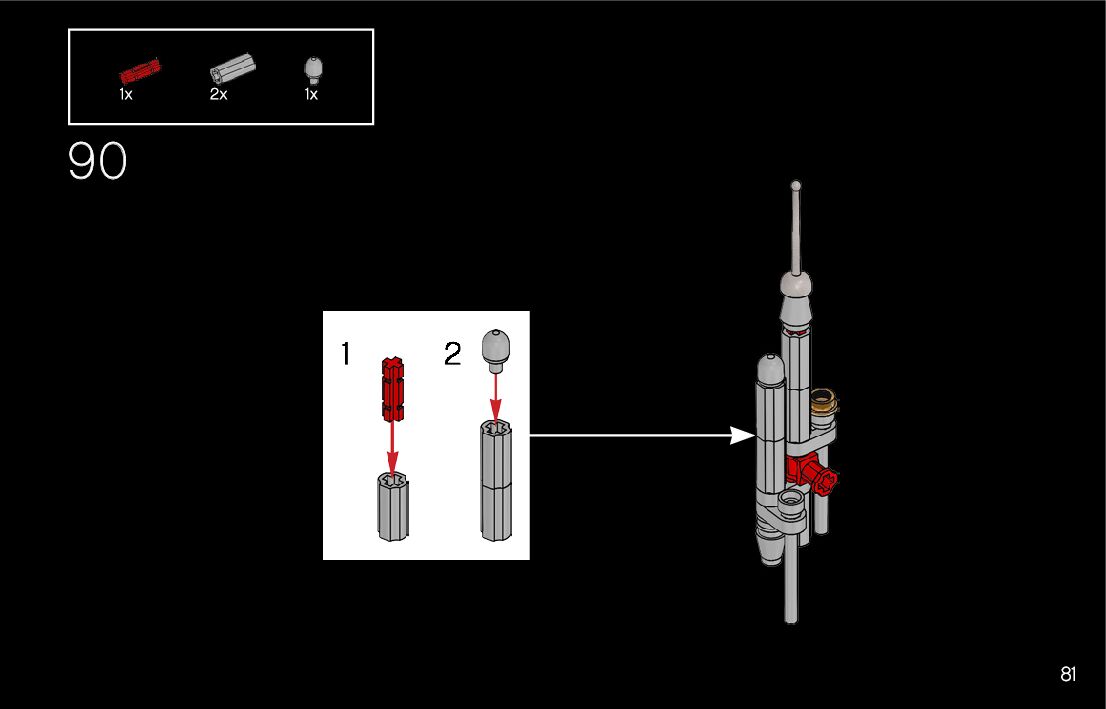 1x 2x 1x

90

1 2

81