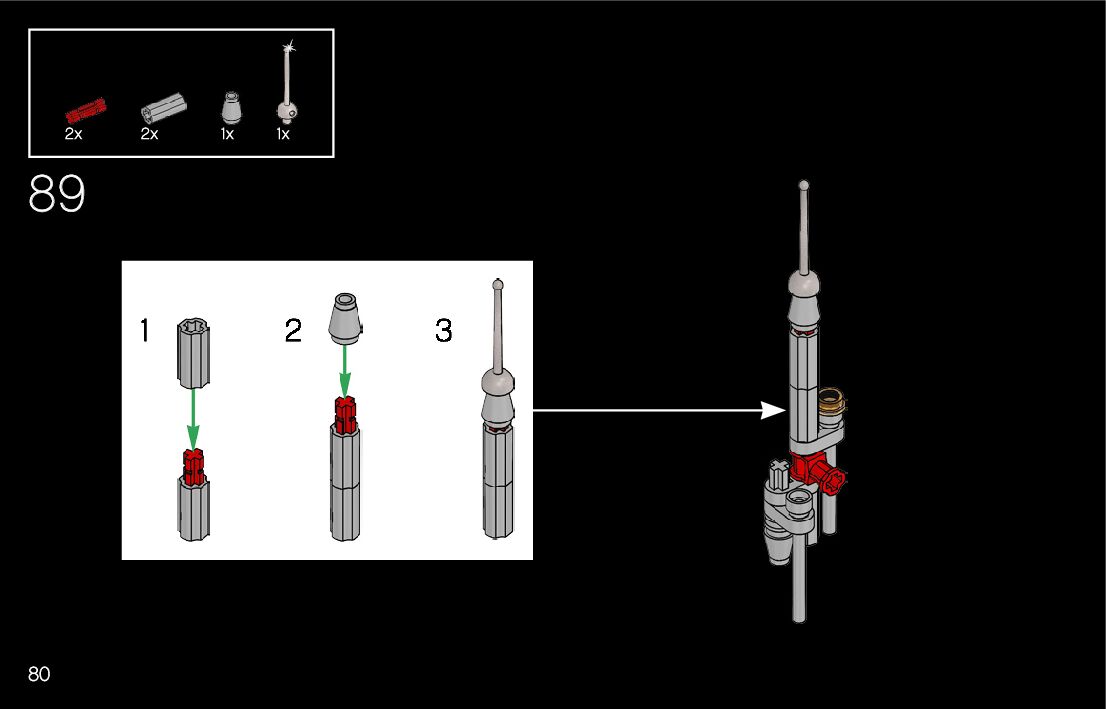 2x 2x 1x 1x

89

1 2 3

80