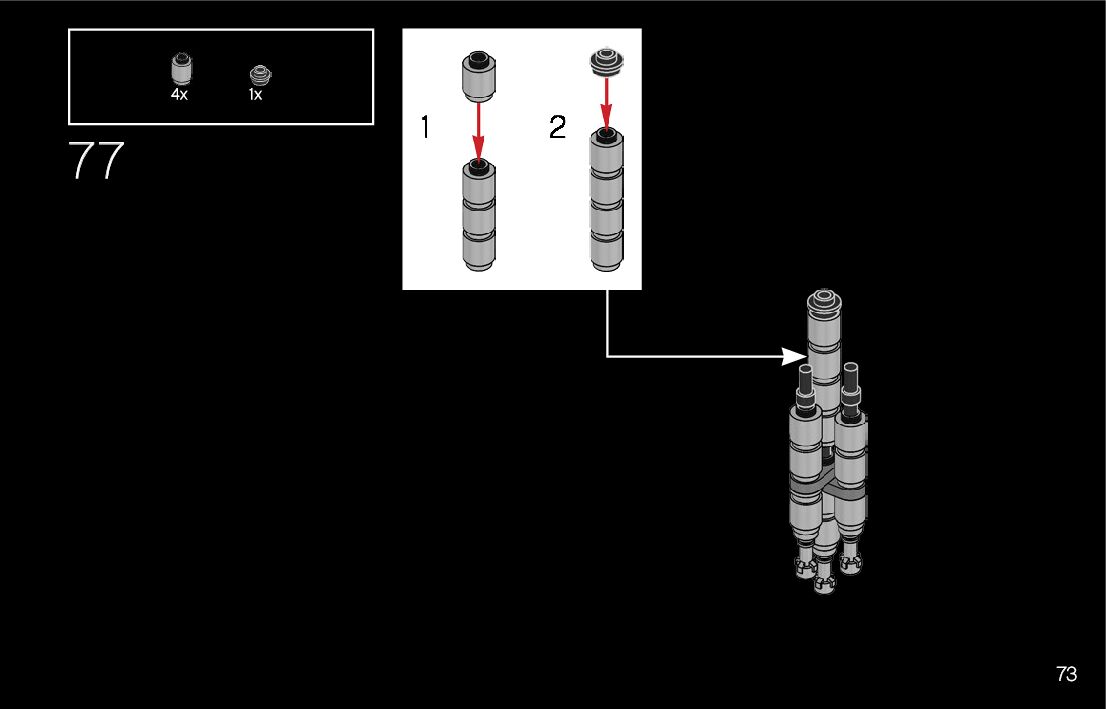 4x 1x

77

1

2

73