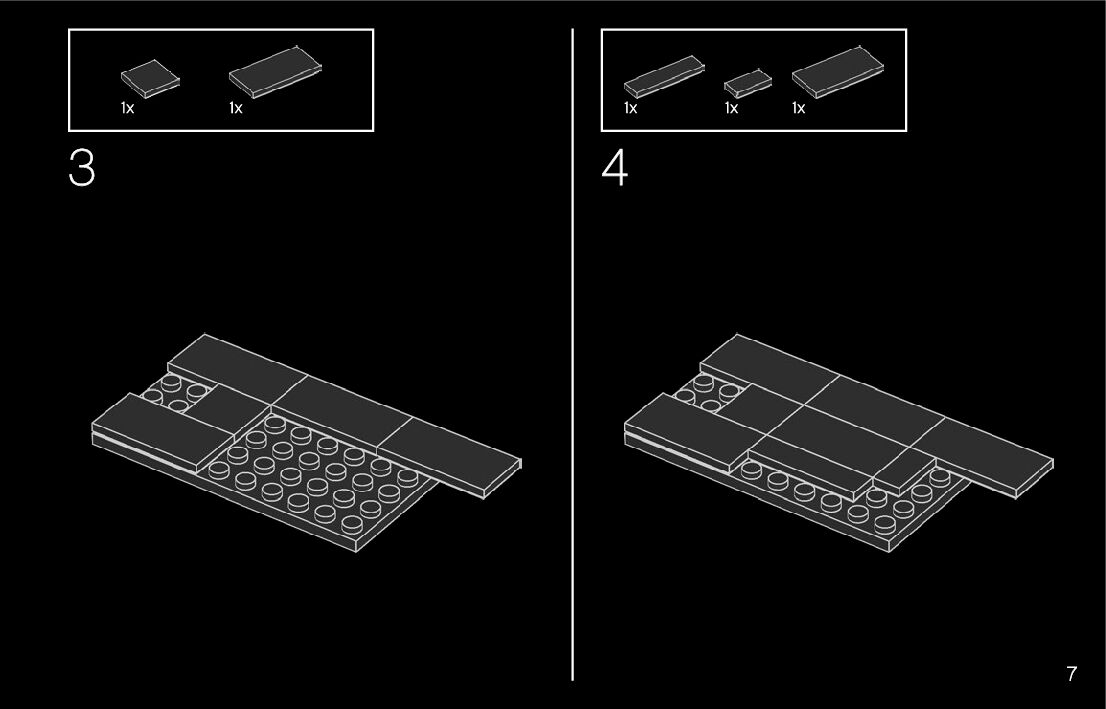 1x 1x

3

1x 1x 1x

4

7