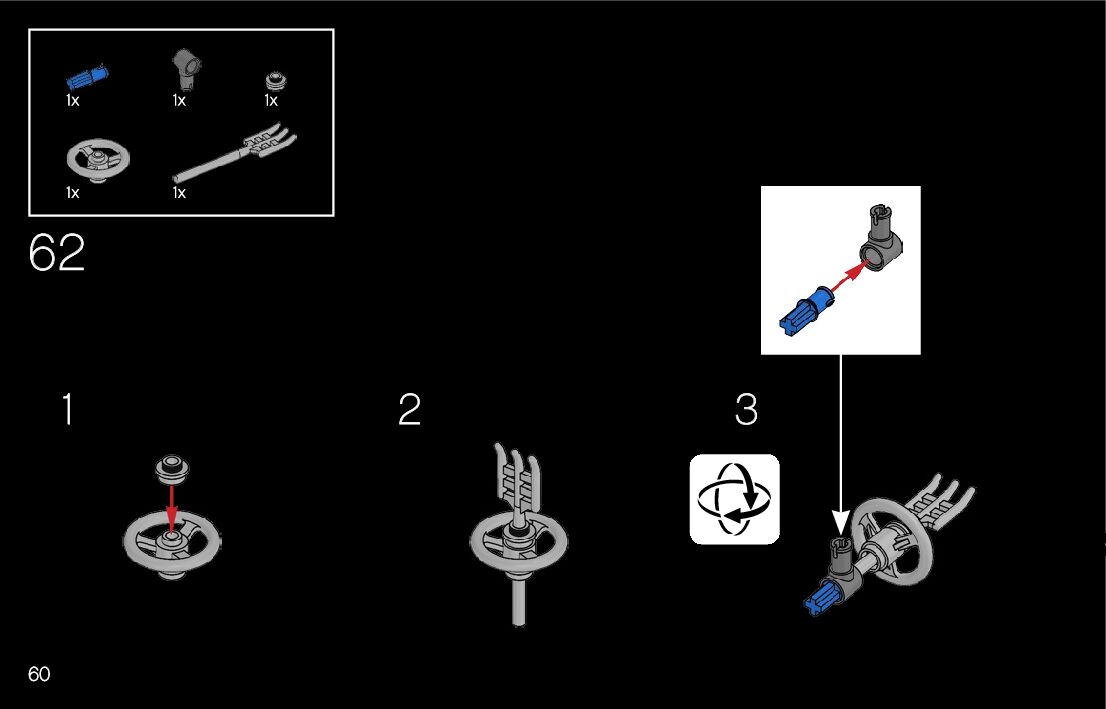 1x 1x 1x

1x 1x

62

1

2

3

60