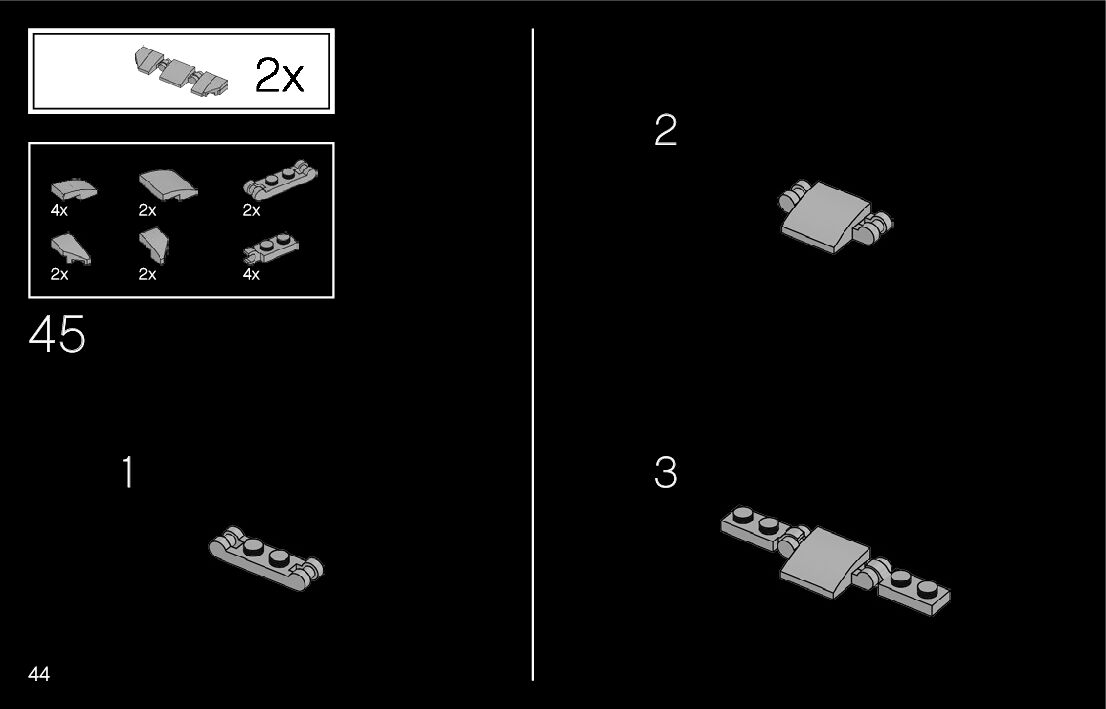 2x

4x
2x
2x
2x
2x
4x

45

1

44

2

3