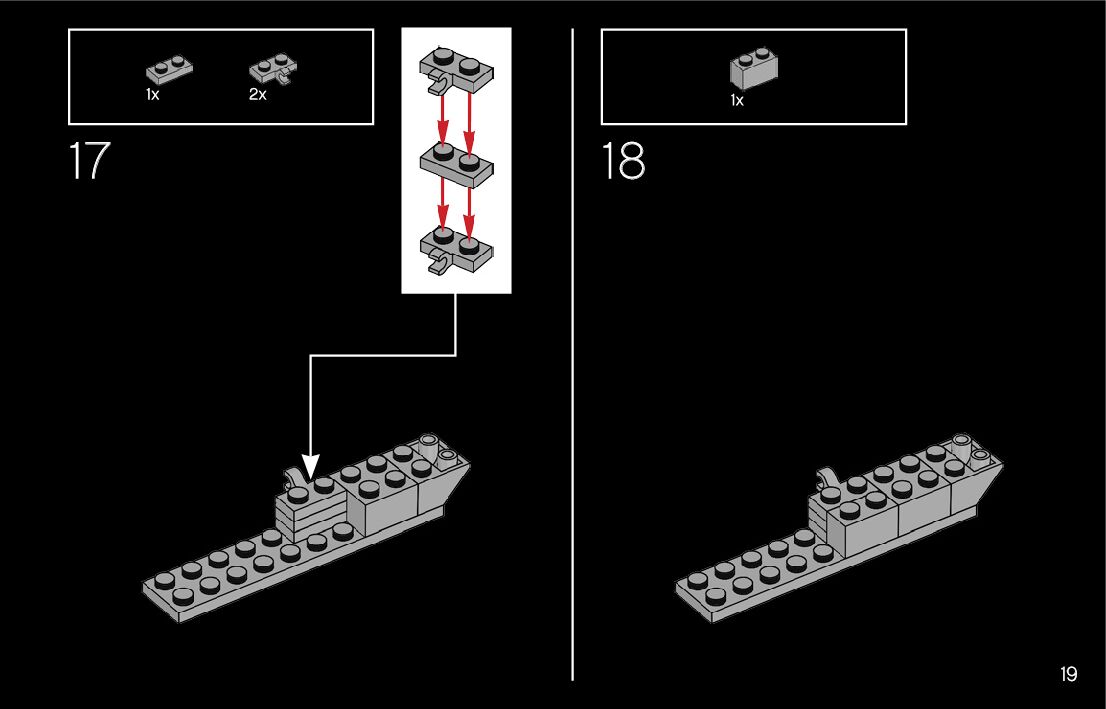 1x 2x

17

1x

18

19