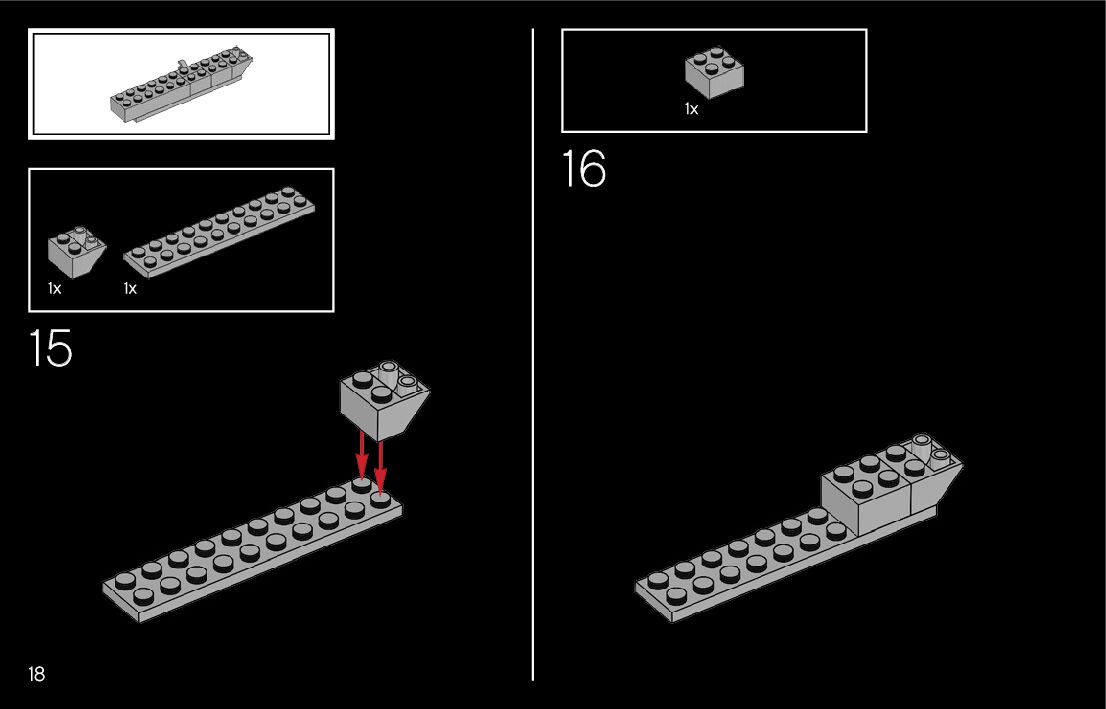 1x

1x

15

18

1x

16