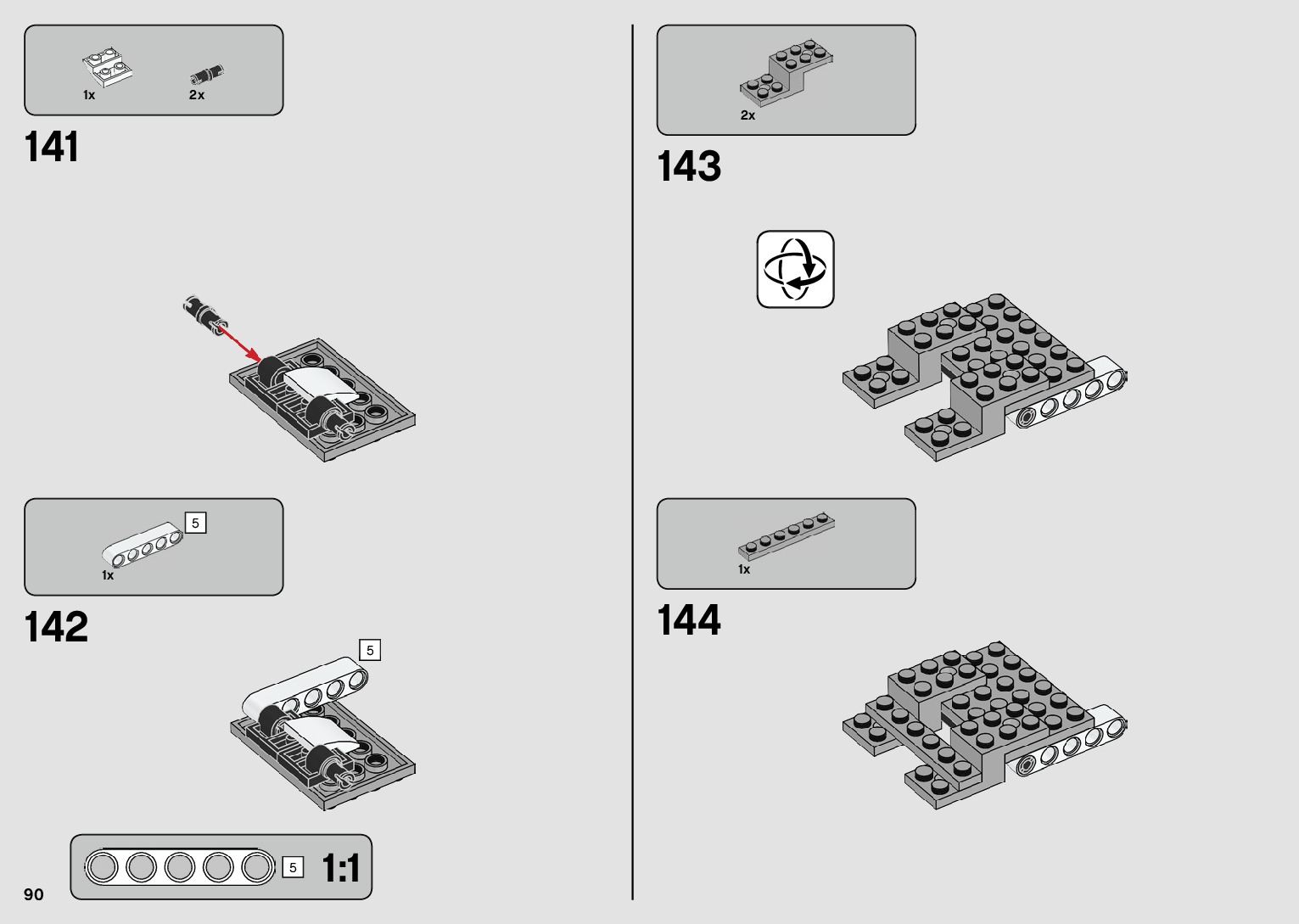 1x 2x

141

5

1x

142

5

5 1:1

90

2x

143

1x

144