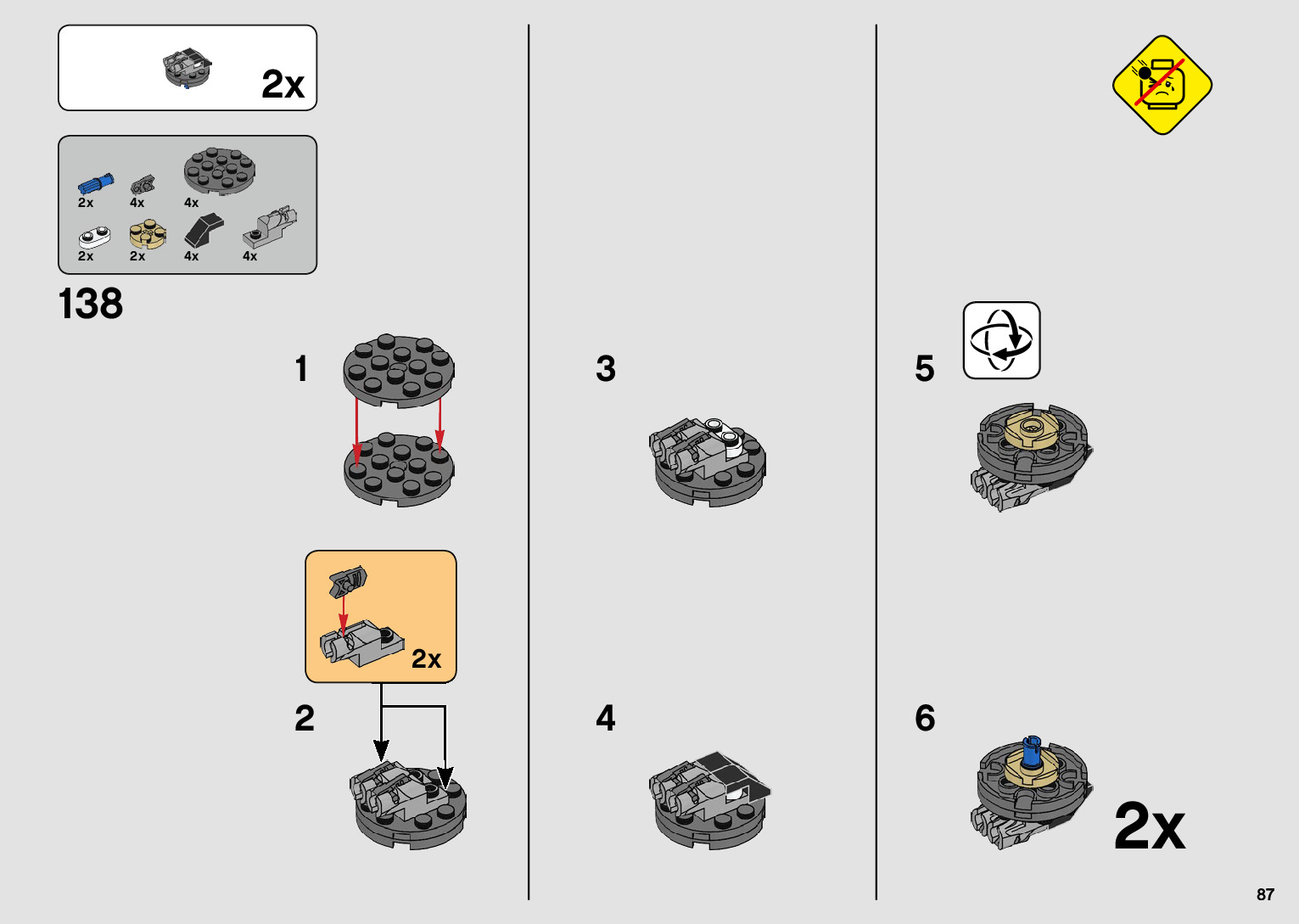 2x

2x
4x
4x
2x
2x
4x
4x

138

1

2x

2

3

4

5

6

2x

87