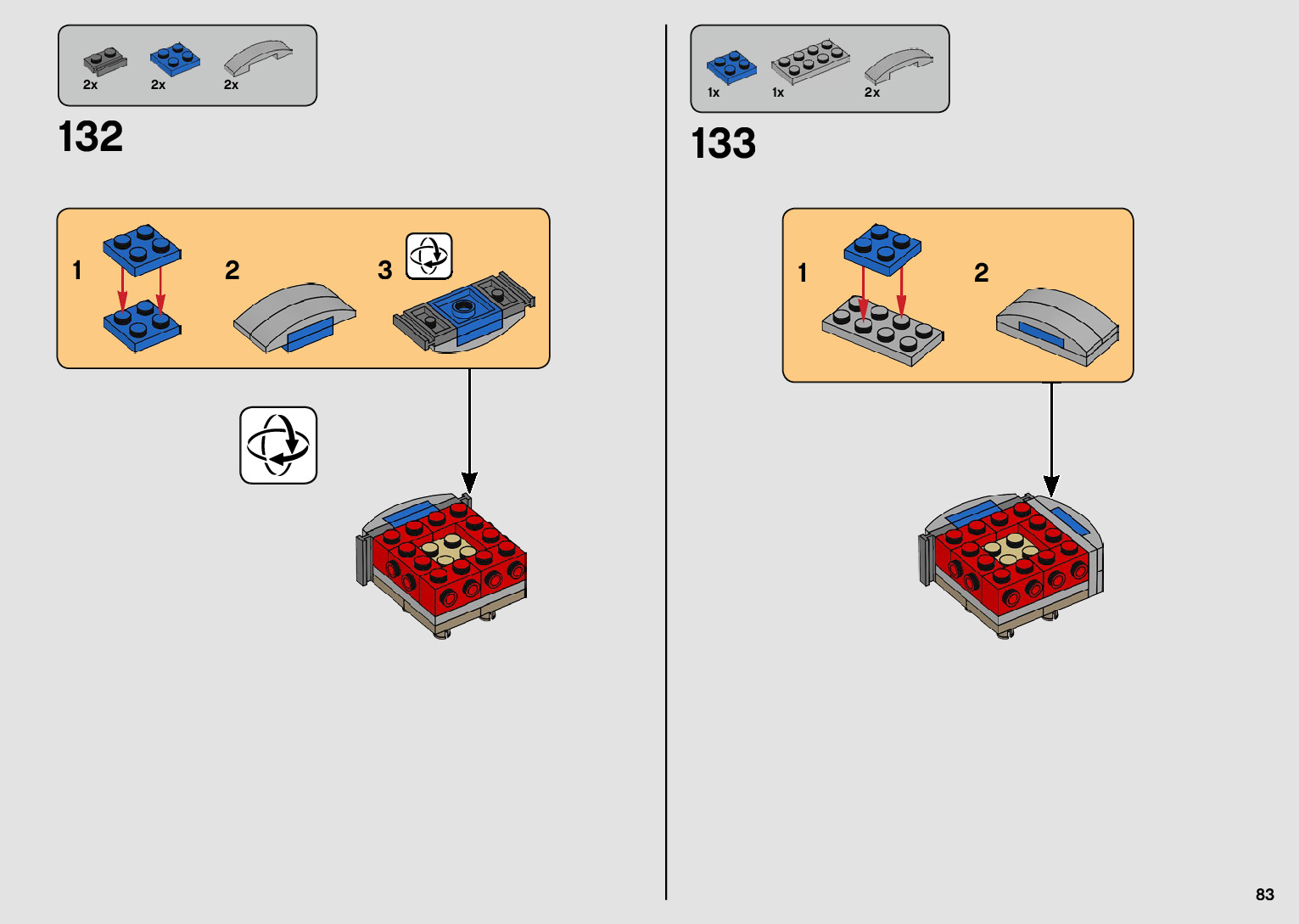 2x 2x 2x

132

1 2 3

1x 1x 2x

133

1 2

83