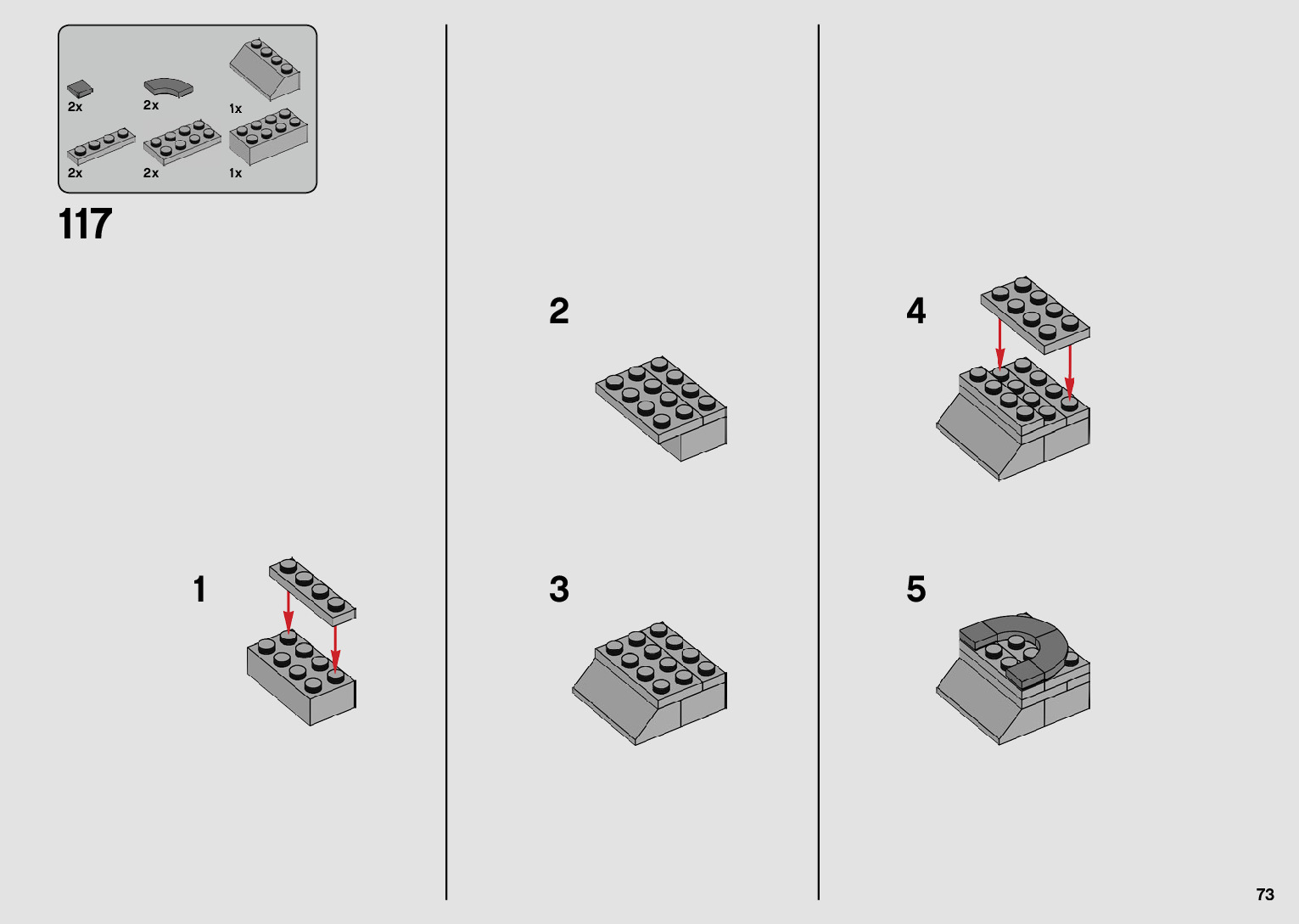 2x
2x
1x
2x
2x
1x

117

1

2

3

4

5

73