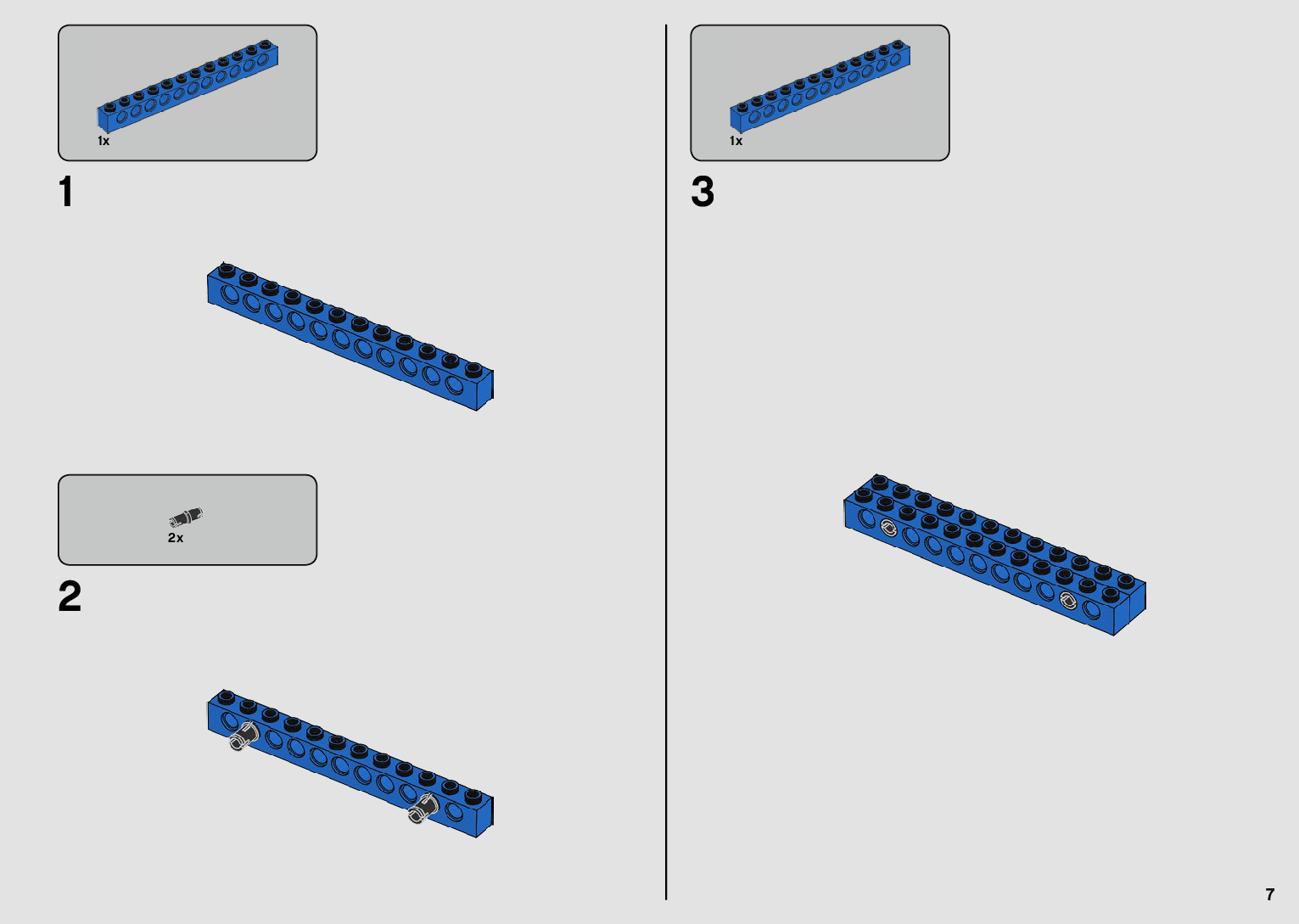 1x

1

2x

2

1x

3

7