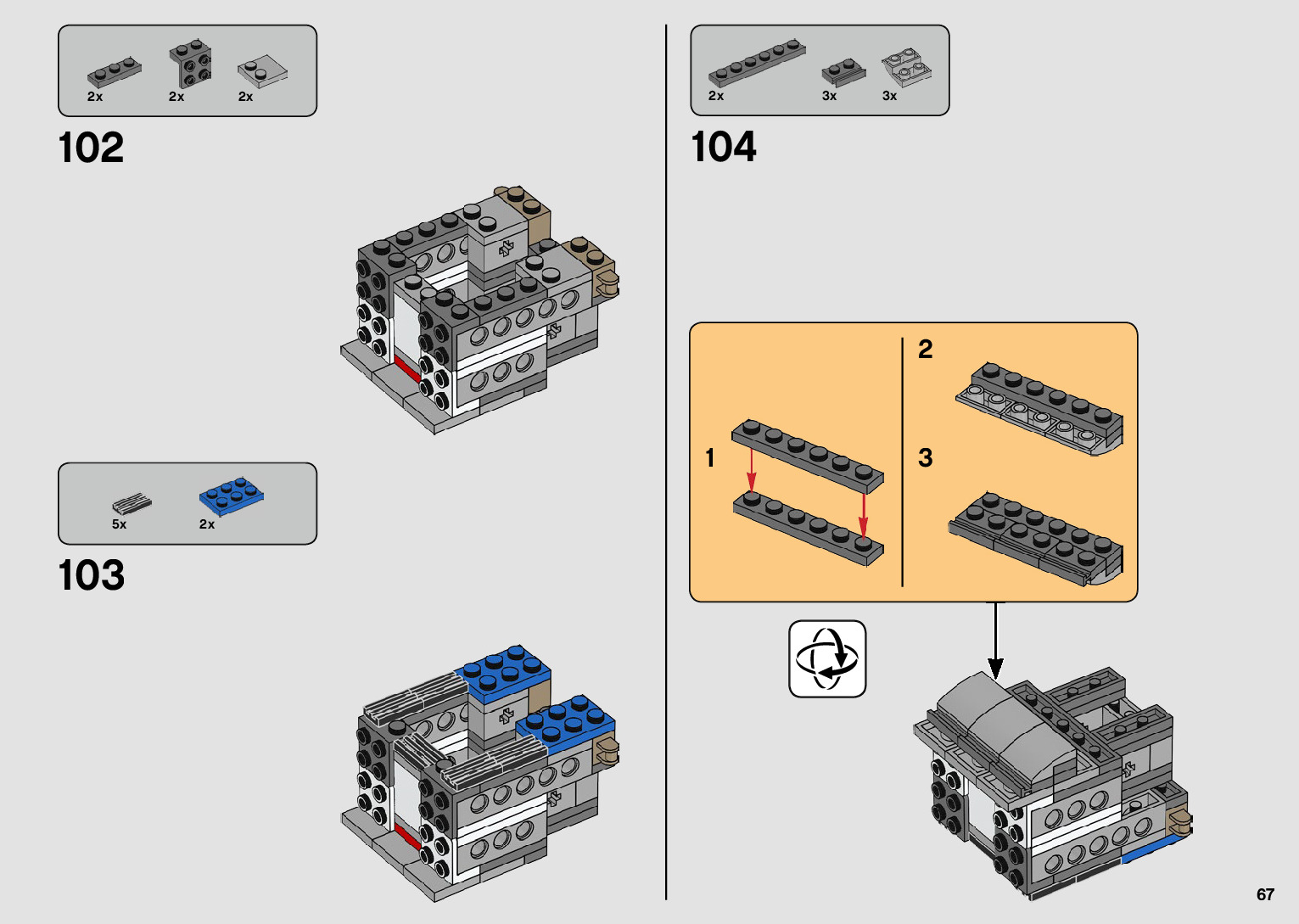 2x 2x 2x

102

5x 2x

103

2x 3x 3x

104

1

2

3

67