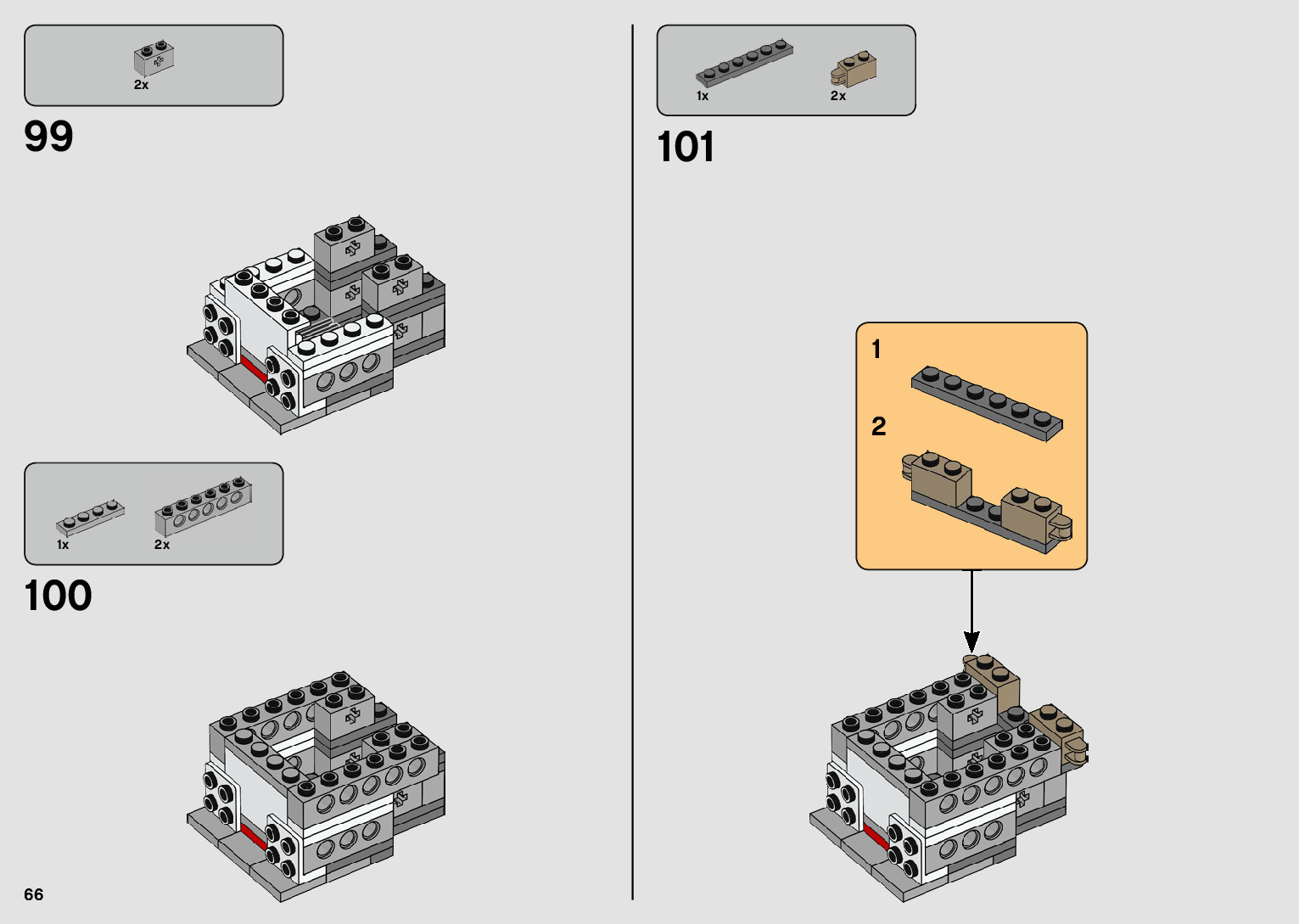 2x

99

1x 2x

100

66

1x 2x

101

1

2