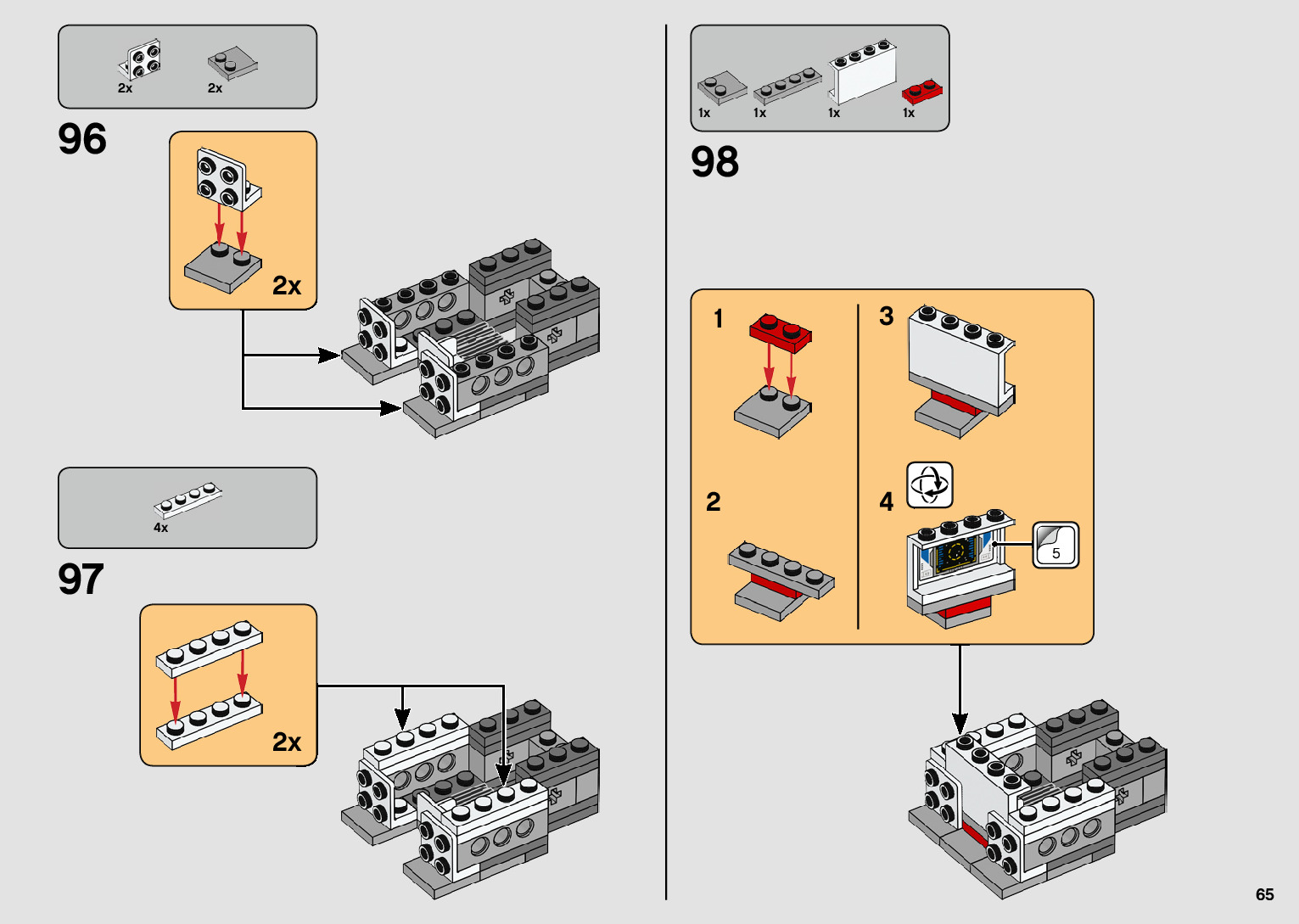 2x 2x

96

2x

4x

97

2x

1x 1x 1x 1x

98

1

2

3

4

5

65