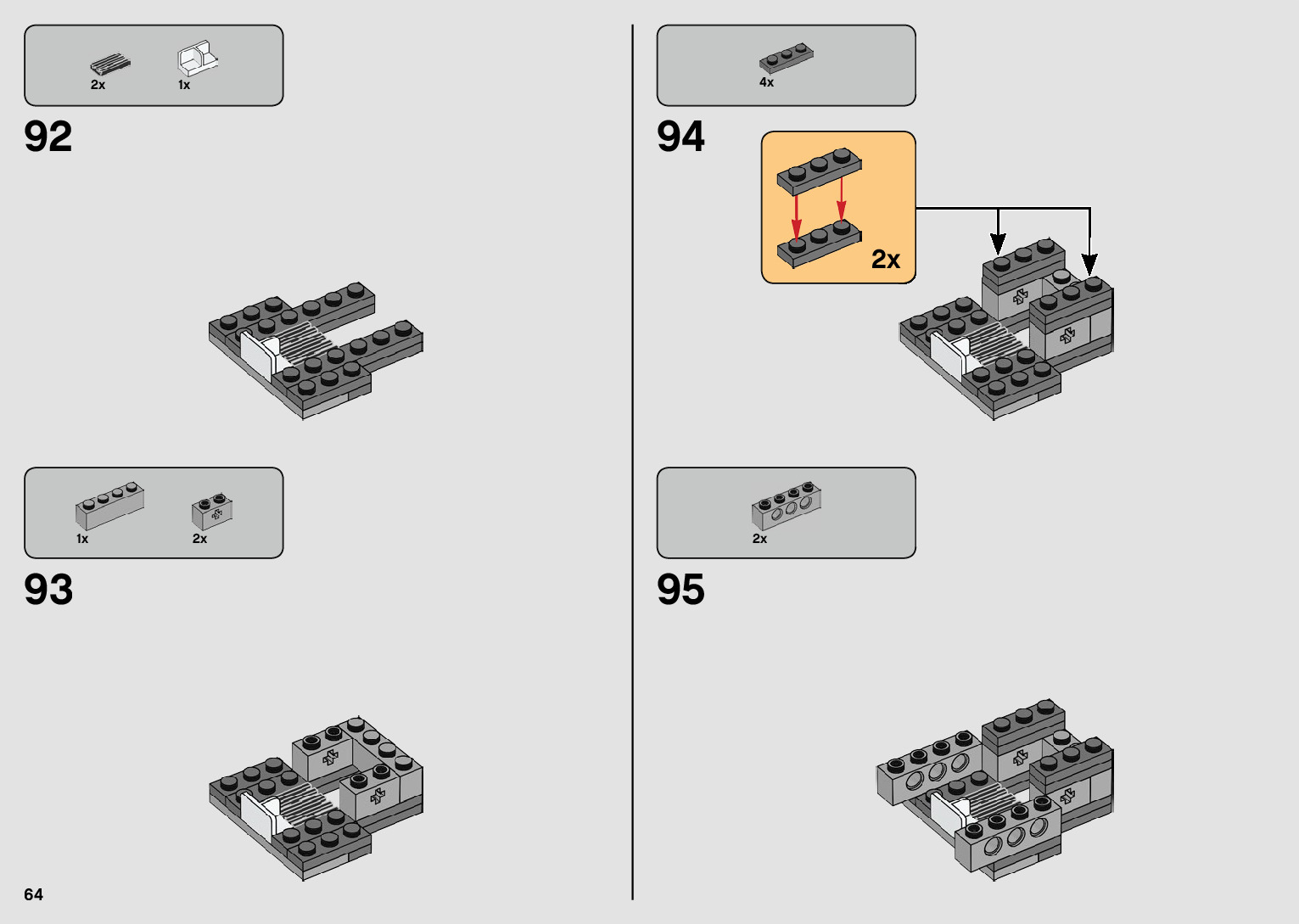 2x 1x

92

1x 2x

93

64

4x

94

2x

2x

95