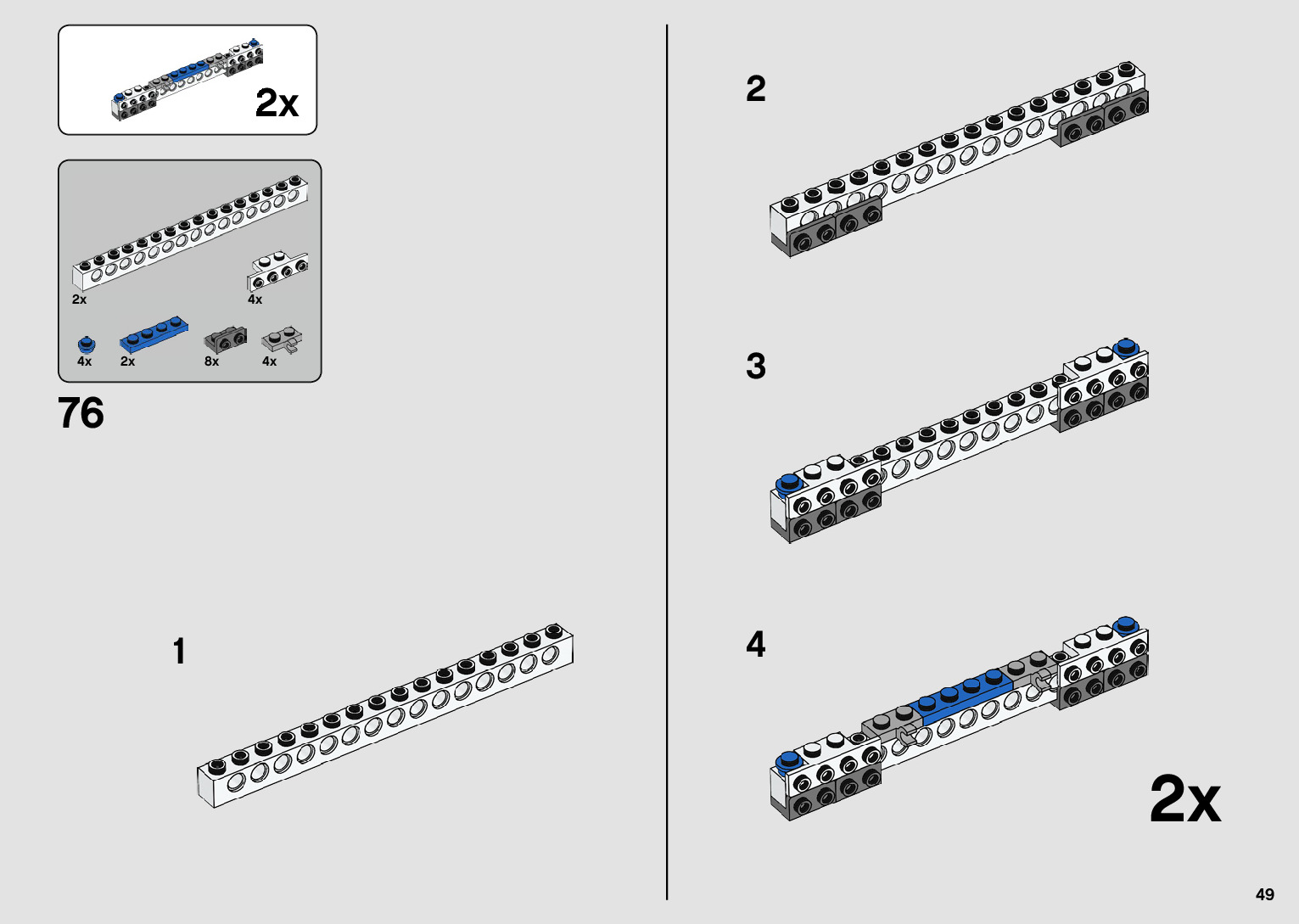 2x

2x

4x

4x

2x

8x

4x

76

1

2

3

4

2x

49