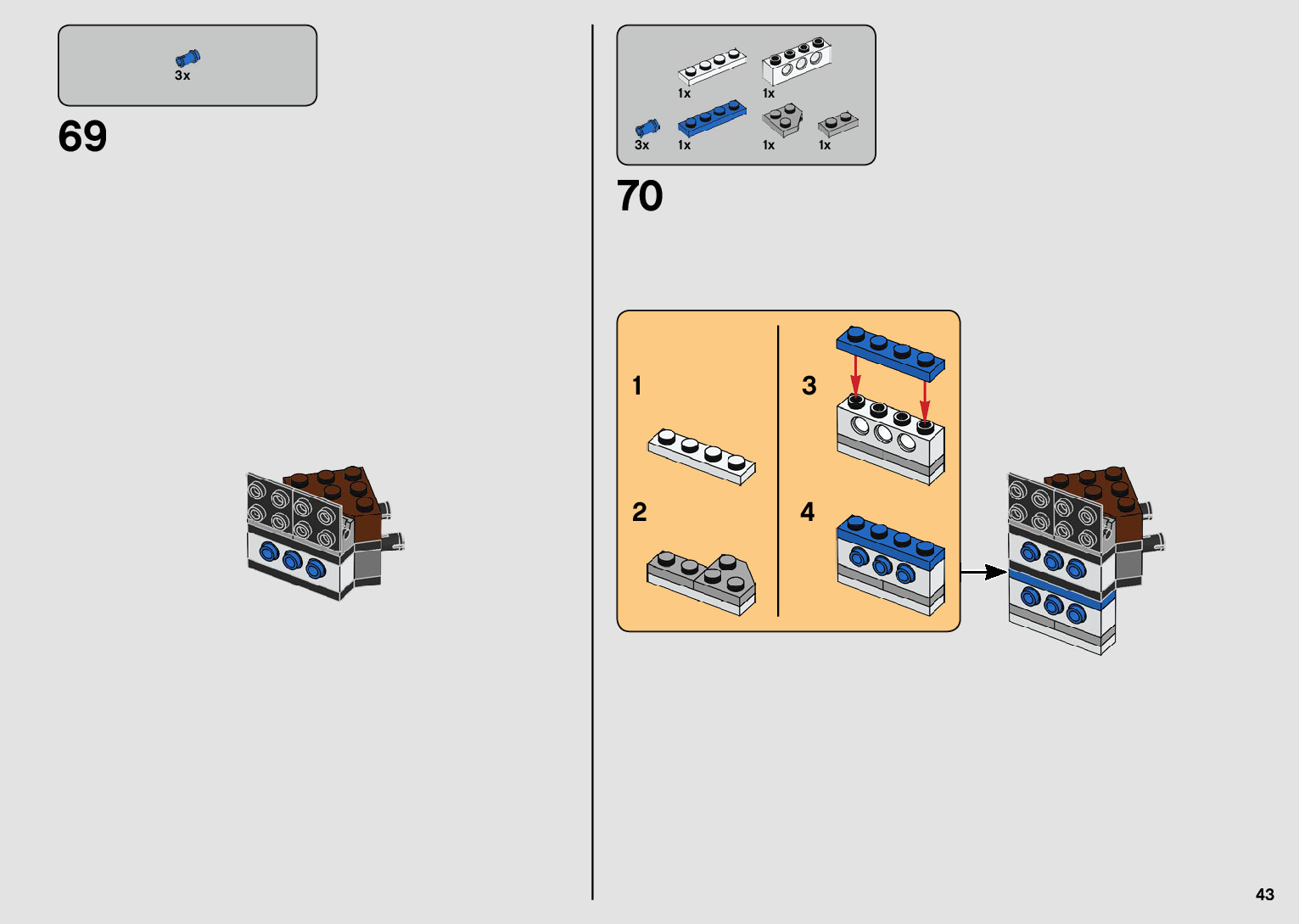 3x

69

1x 1x
3x 1x 1x 1x

70

1
2
3
4

43