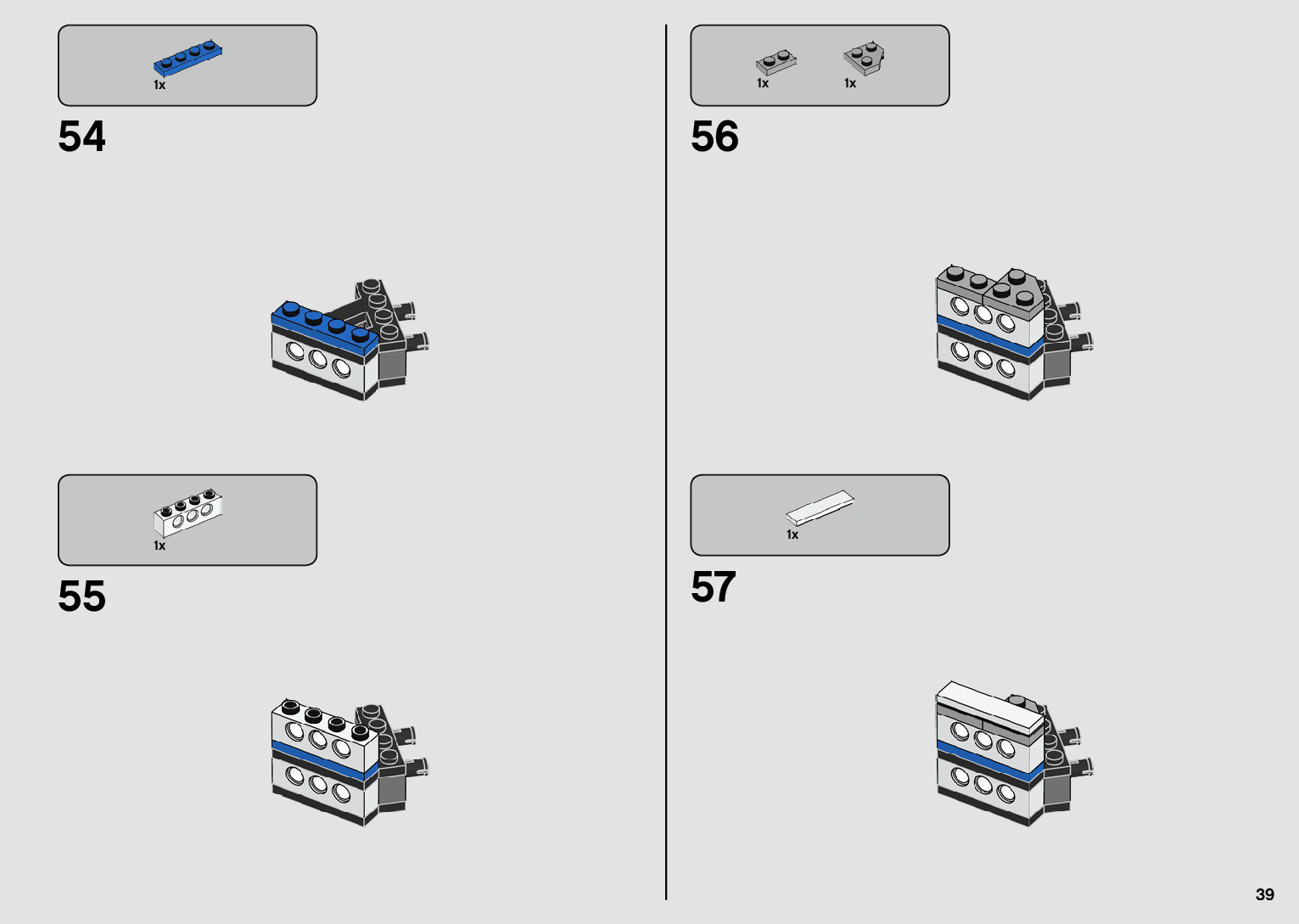 1x

54

1x

55

1x 1x

56

1x

57

39