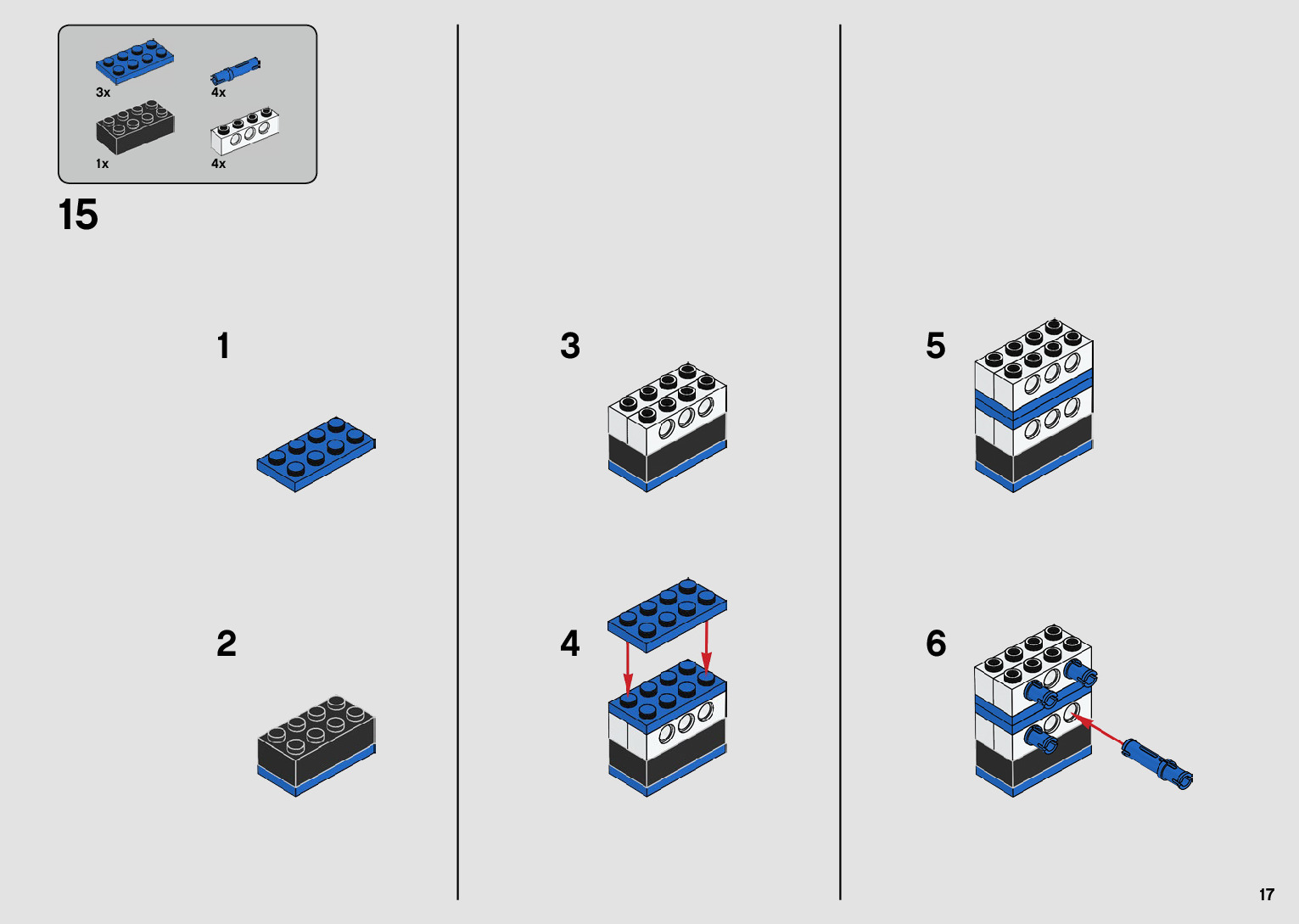 3x
4x
1x
4x

15

1

2

3

4

5

6

17