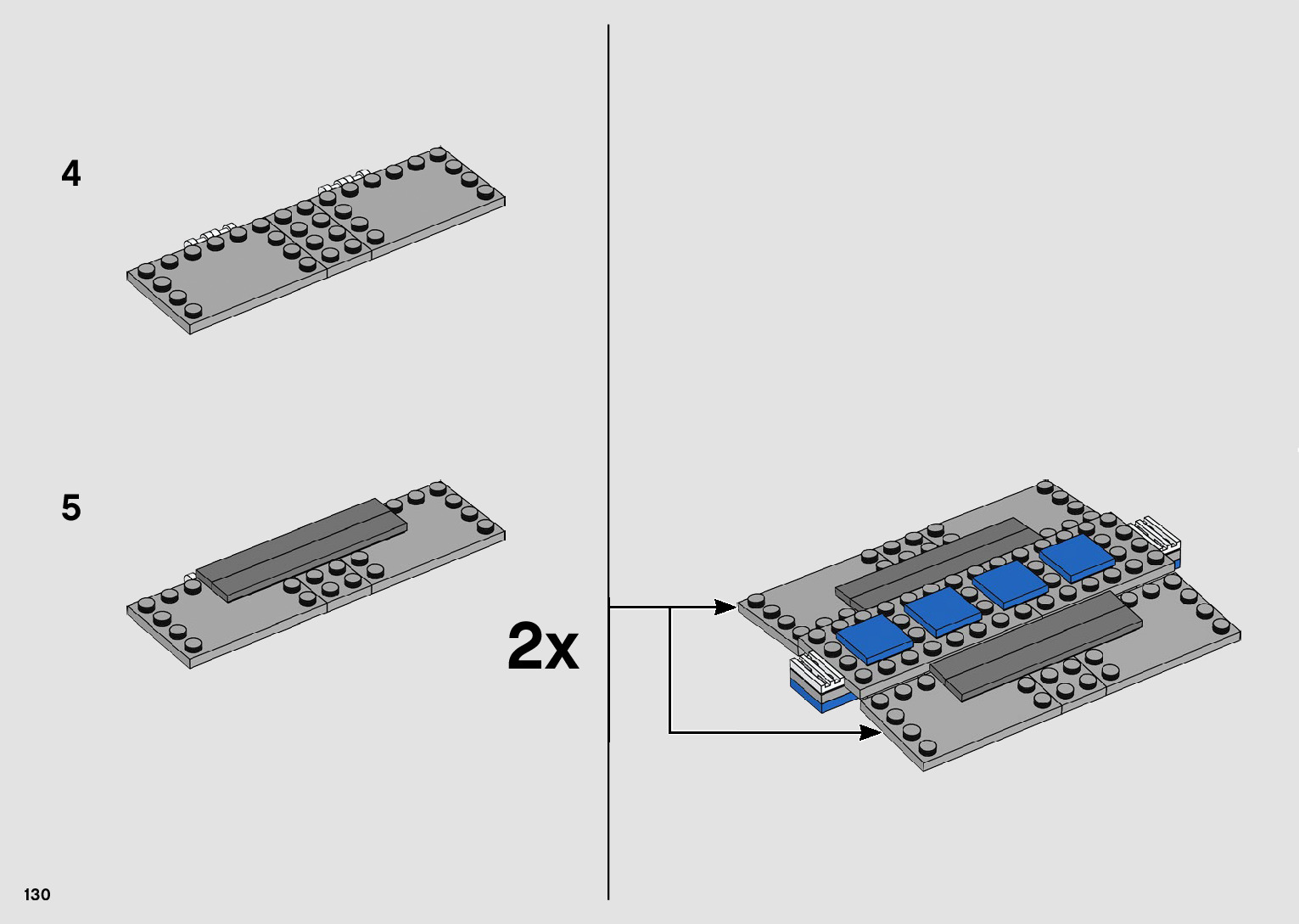 4

5

2x

130