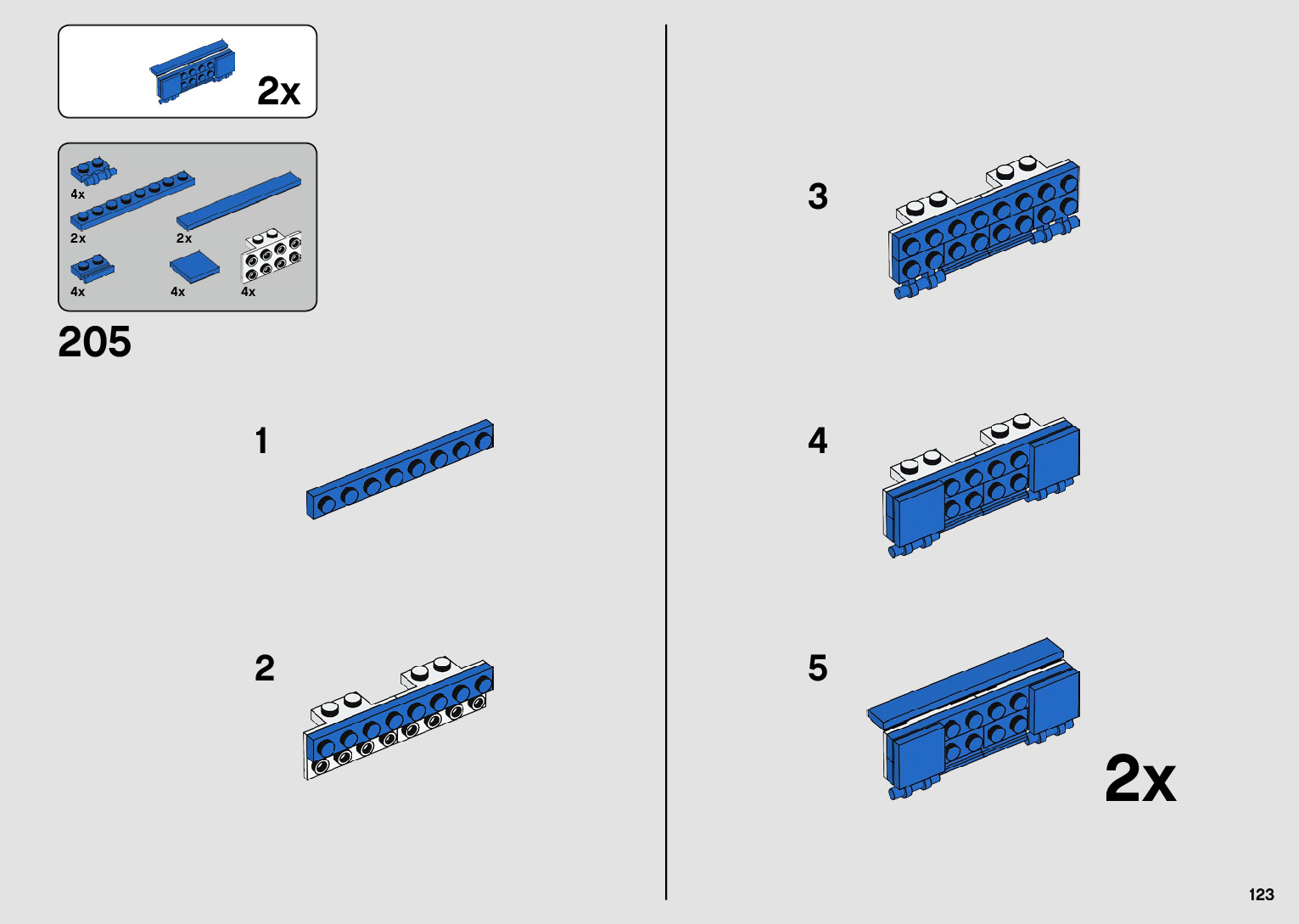 2x

4x
2x
2x
4x
4x
4x

205

1

2

3

4

5

2x

123