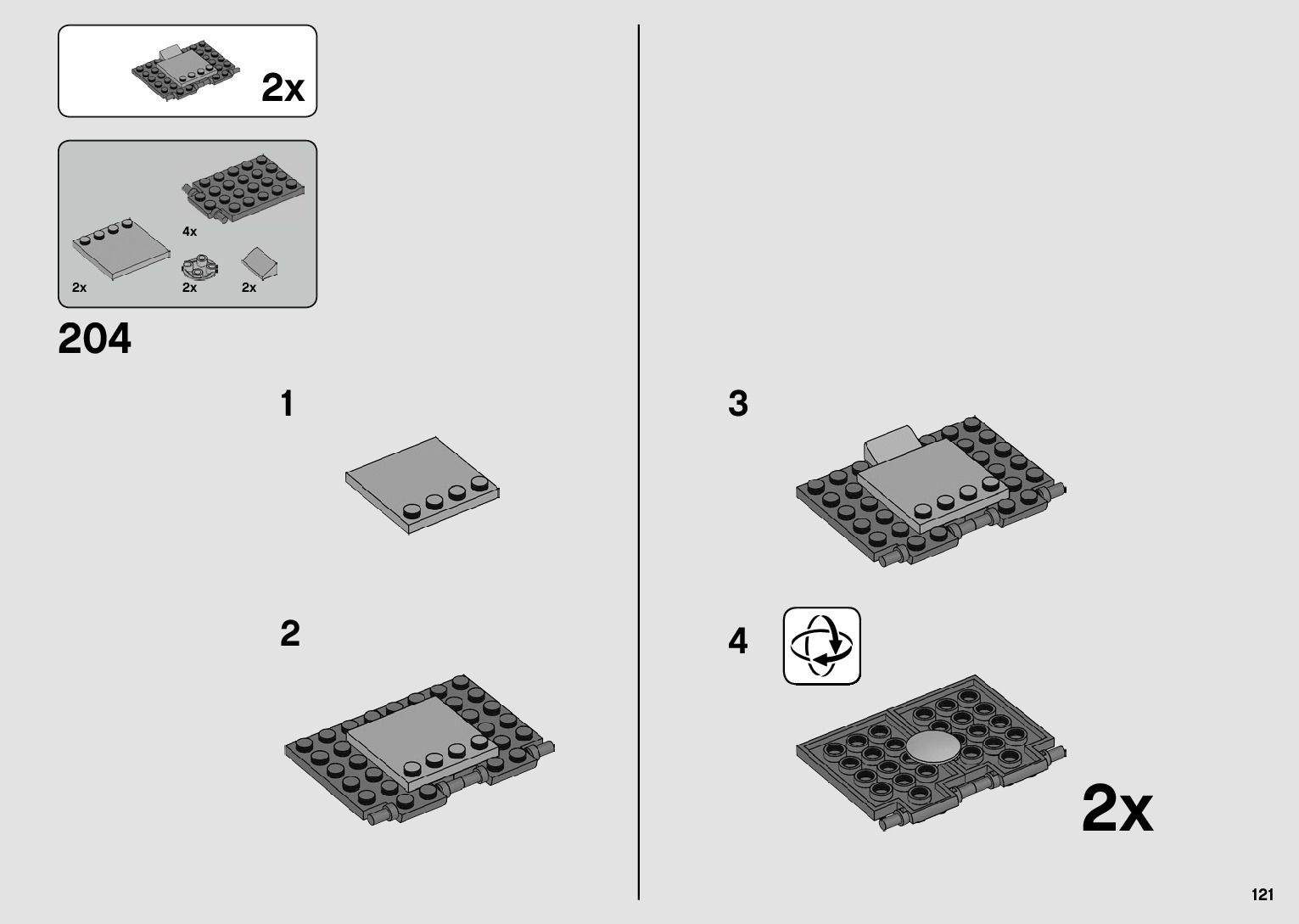 2x

4x
2x
2x
2x

204

1

2

3

4

2x

121