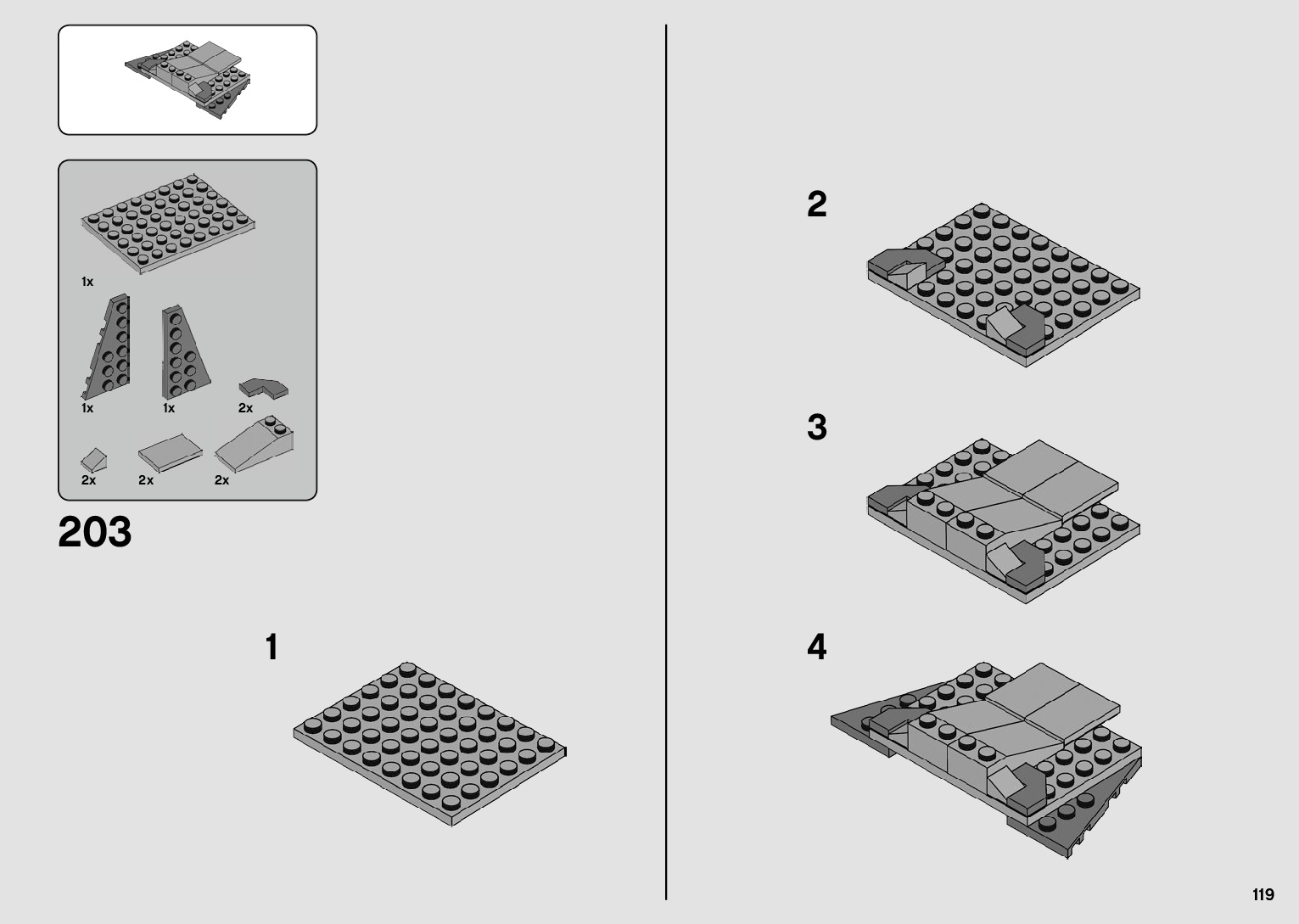 1x

1x 1x 2x

2x 2x 2x

203

1

2

3

4

119