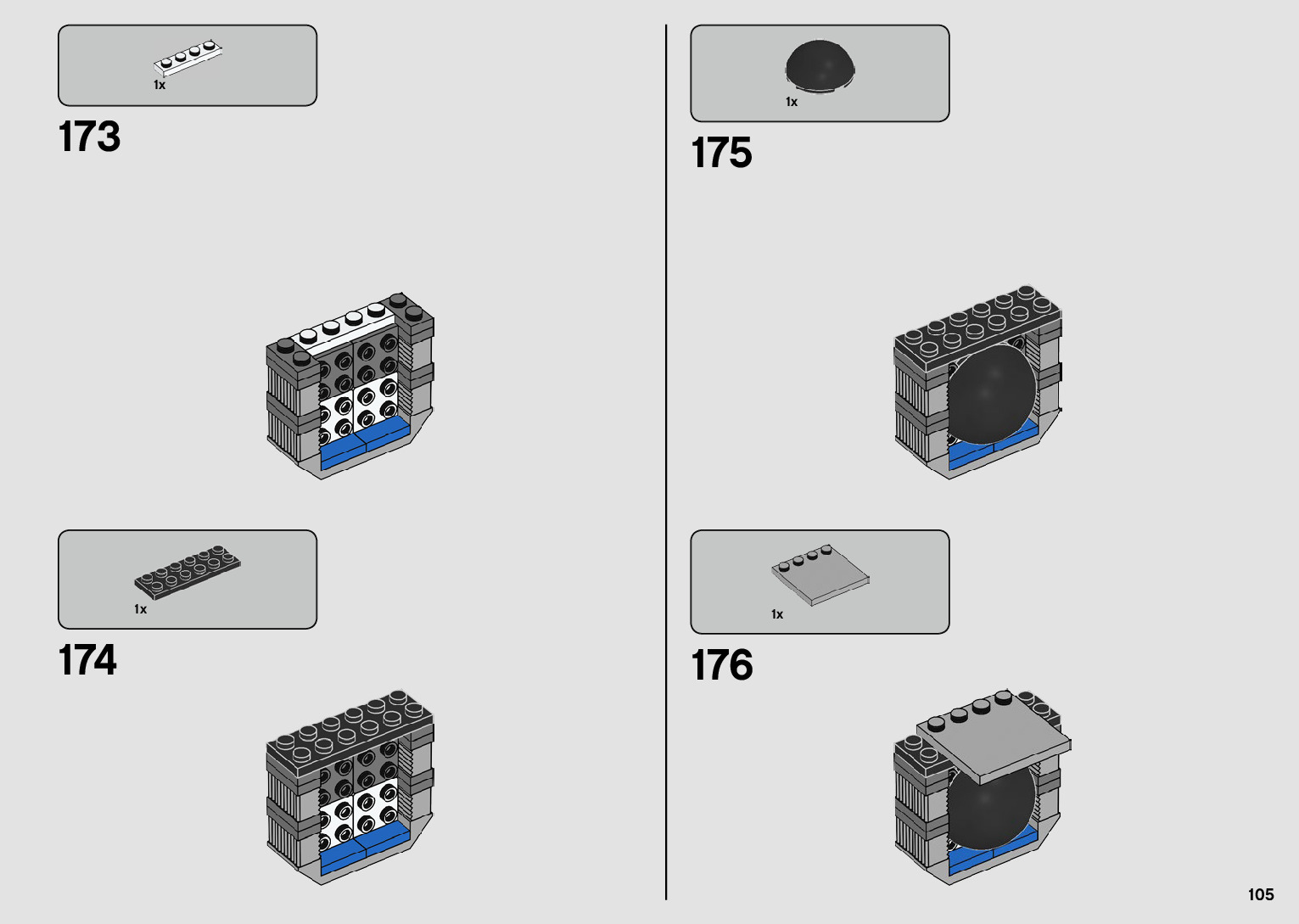 1x

173

1x

174

1x

175

1x

176

105