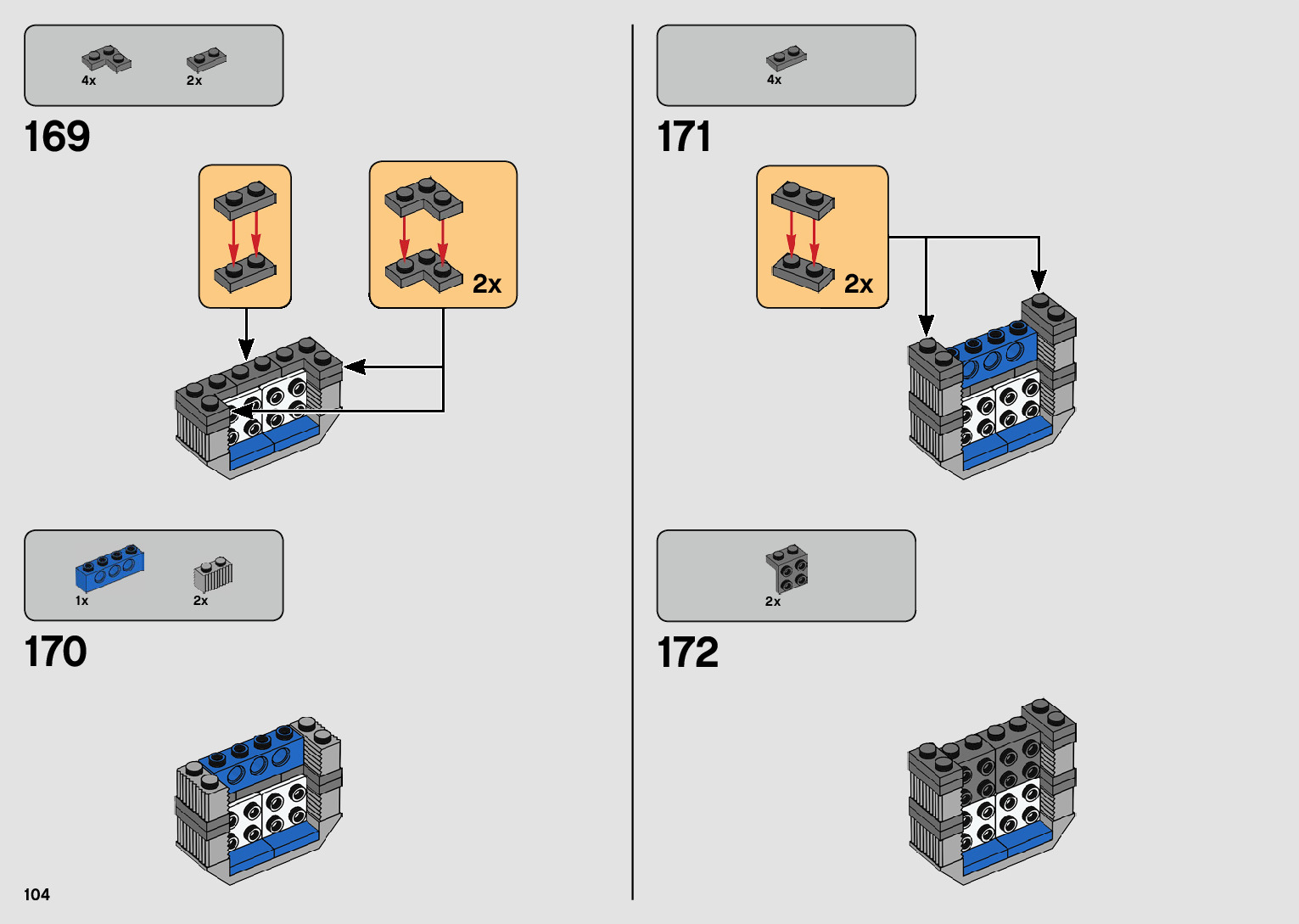 4x 2x

169

2x

1x 2x

170

104

4x

171

2x

2x

172