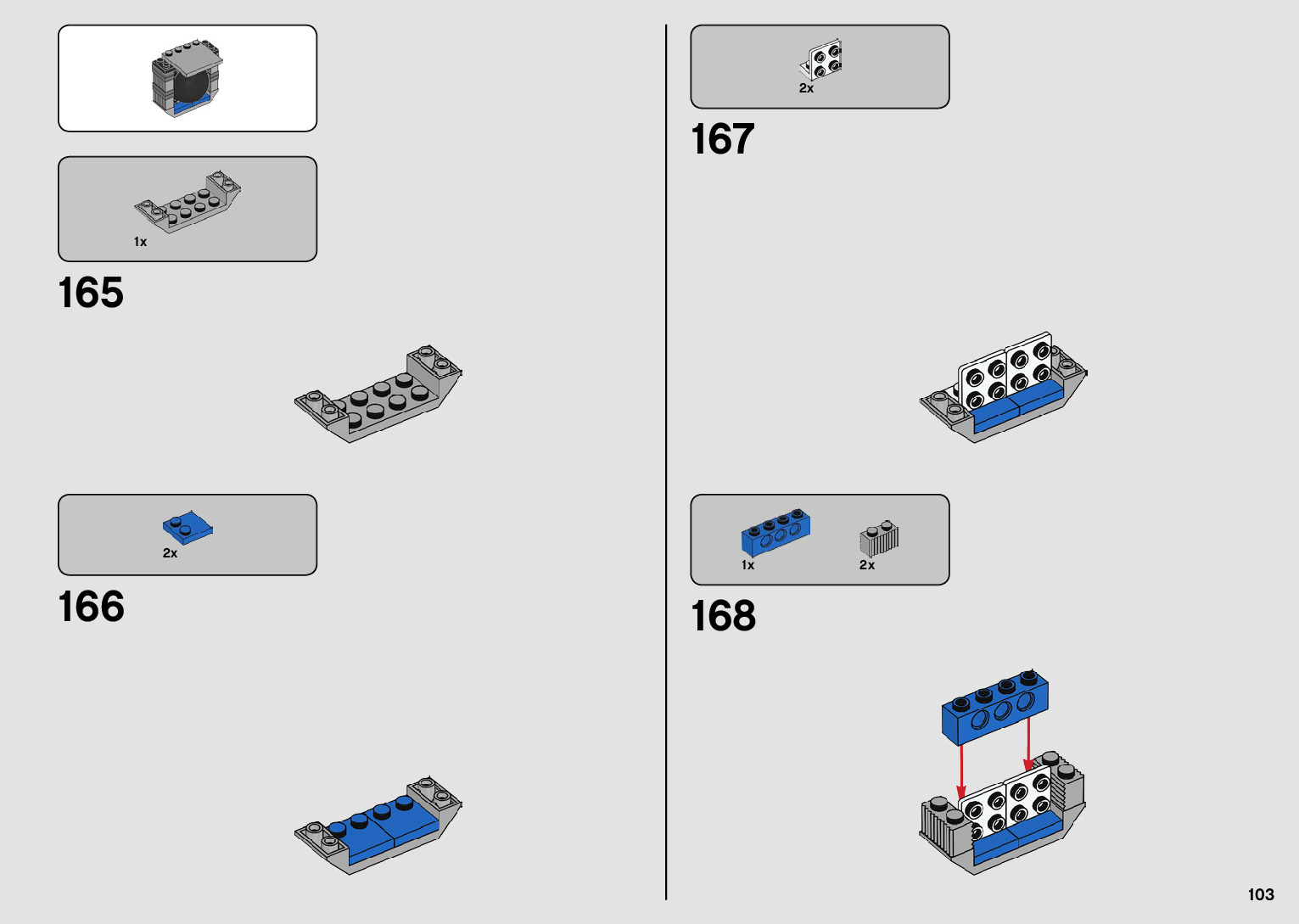 1x

165

2x

166

2x

167

1x

2x

168

103