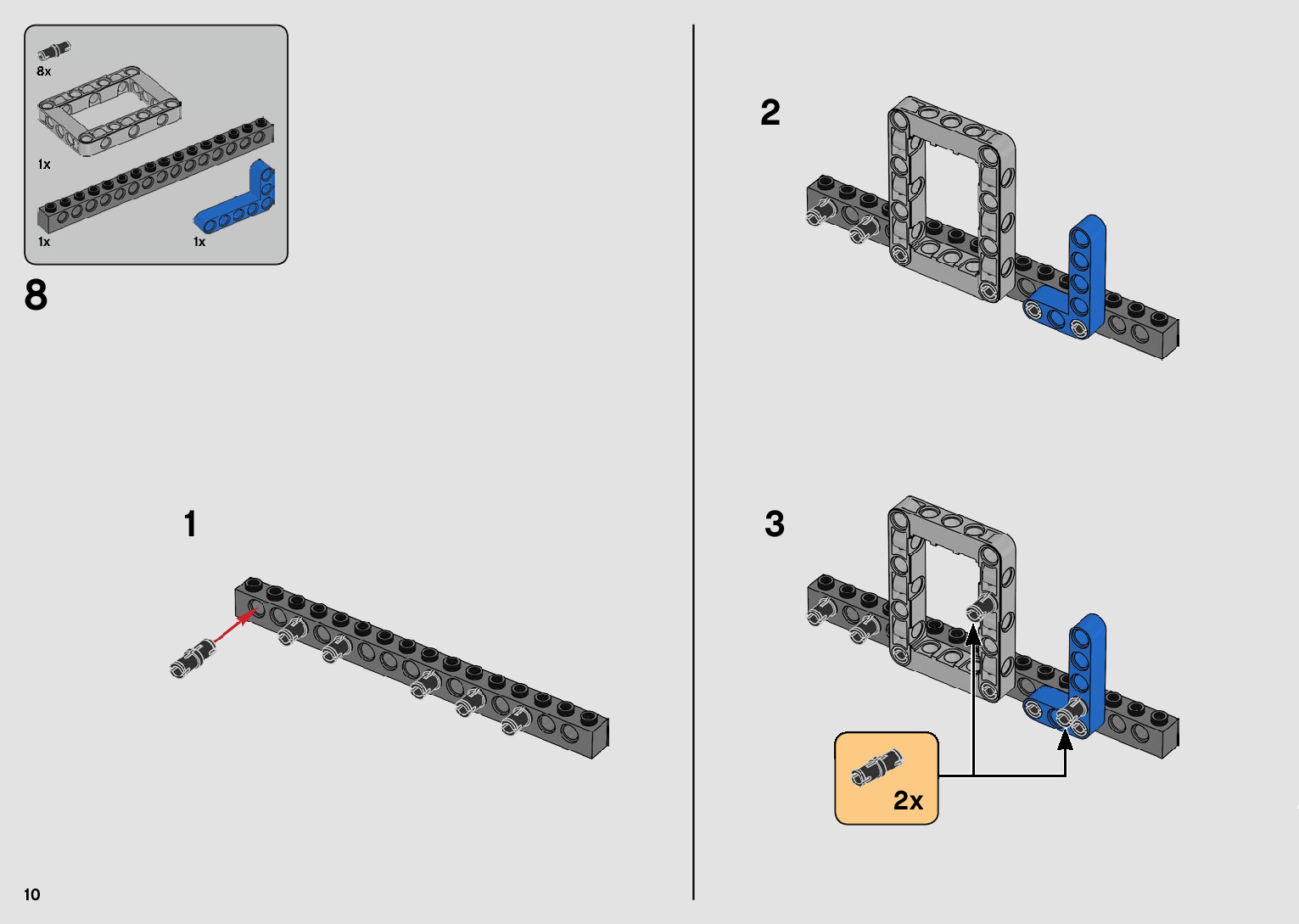 8x

1x

1x

1x

8

1

2

3

2x

10