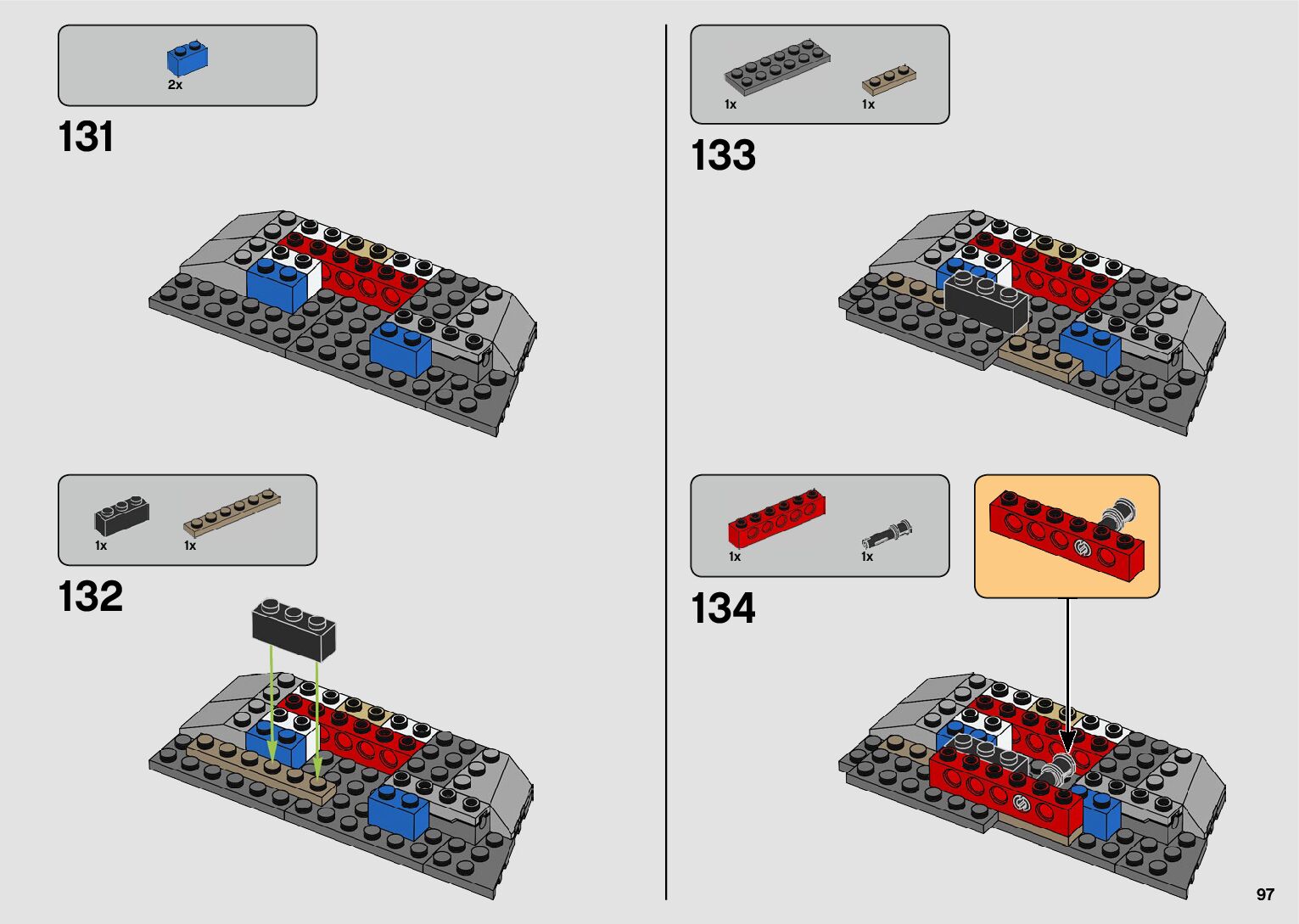 2x

131

1x 1x

132

1x 1x

133

1x 1x

134

97