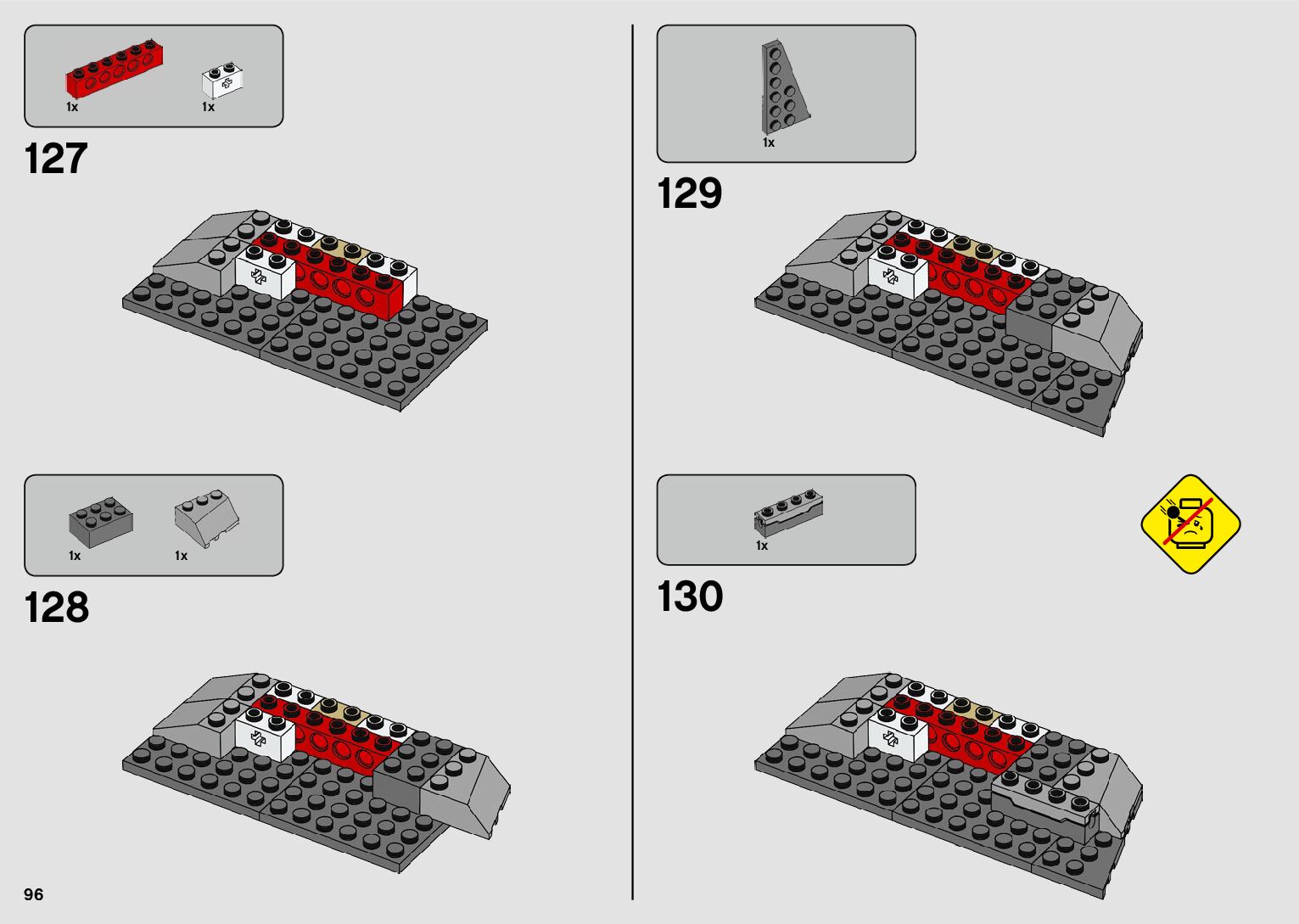 1x 1x

127

1x 1x

128

96

1x

129

1x

130