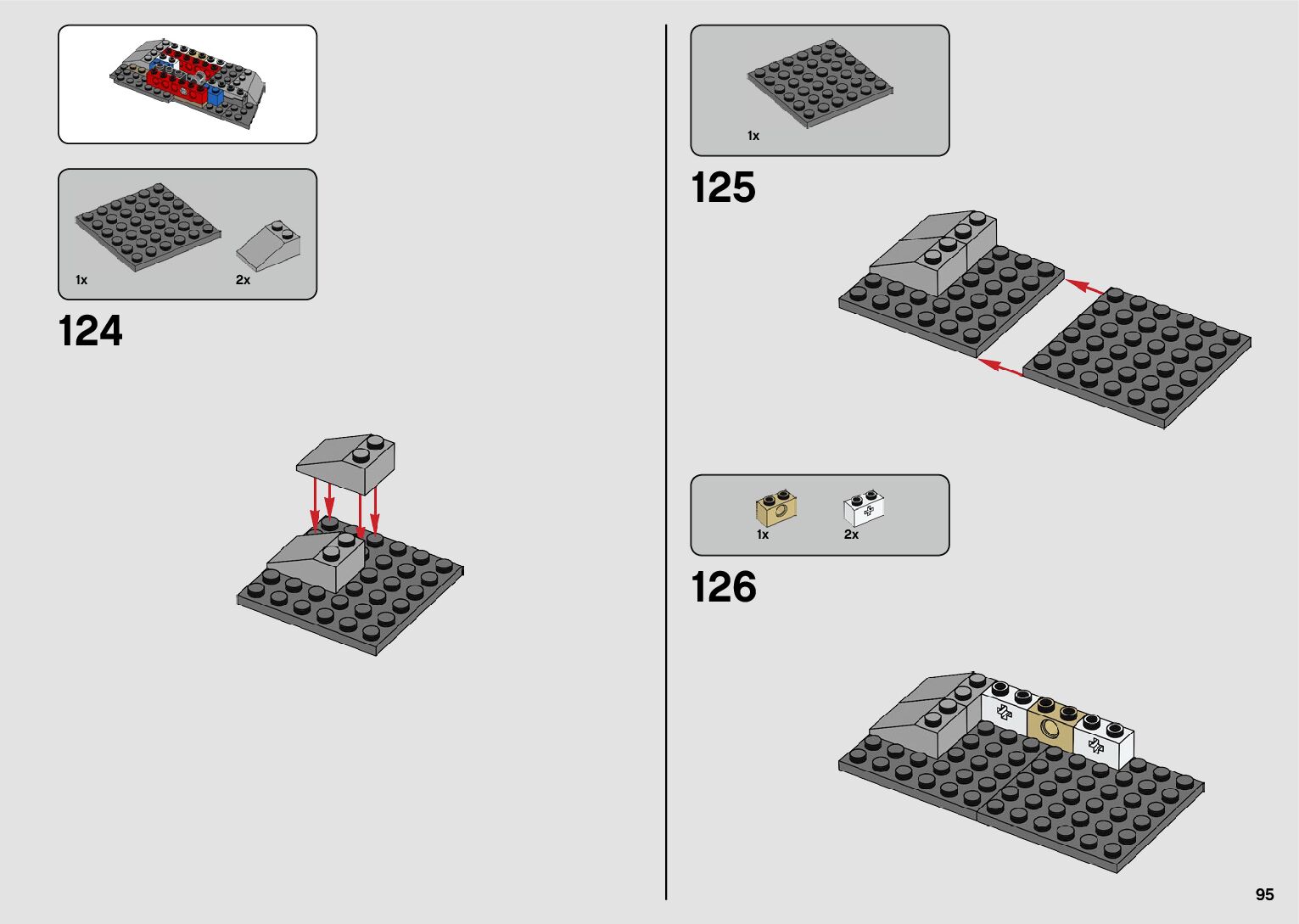 1x

2x

124

1x

125

1x

2x

126

95