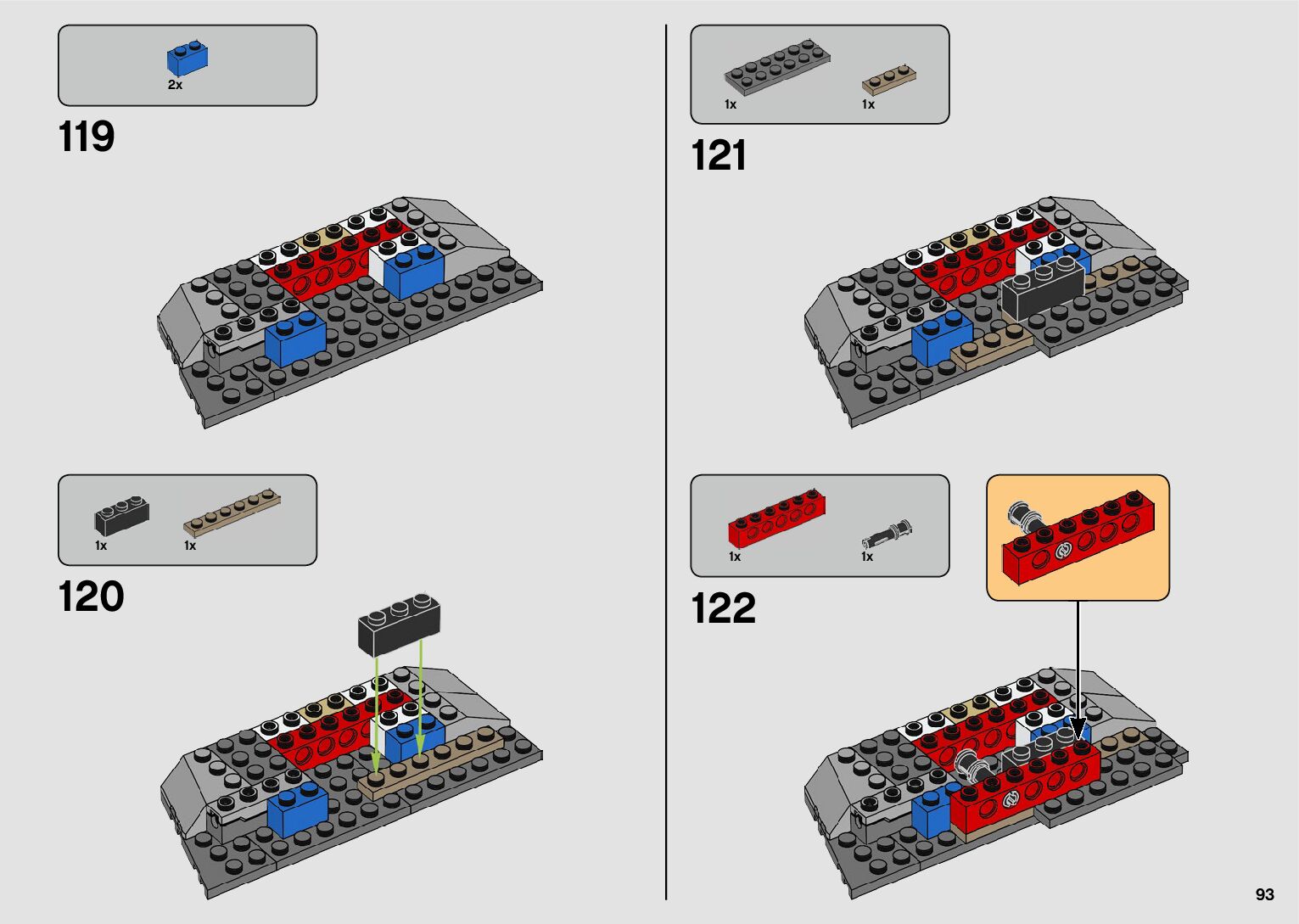 2x

119

1x 1x

120

1x 1x

121

1x 1x

122

93