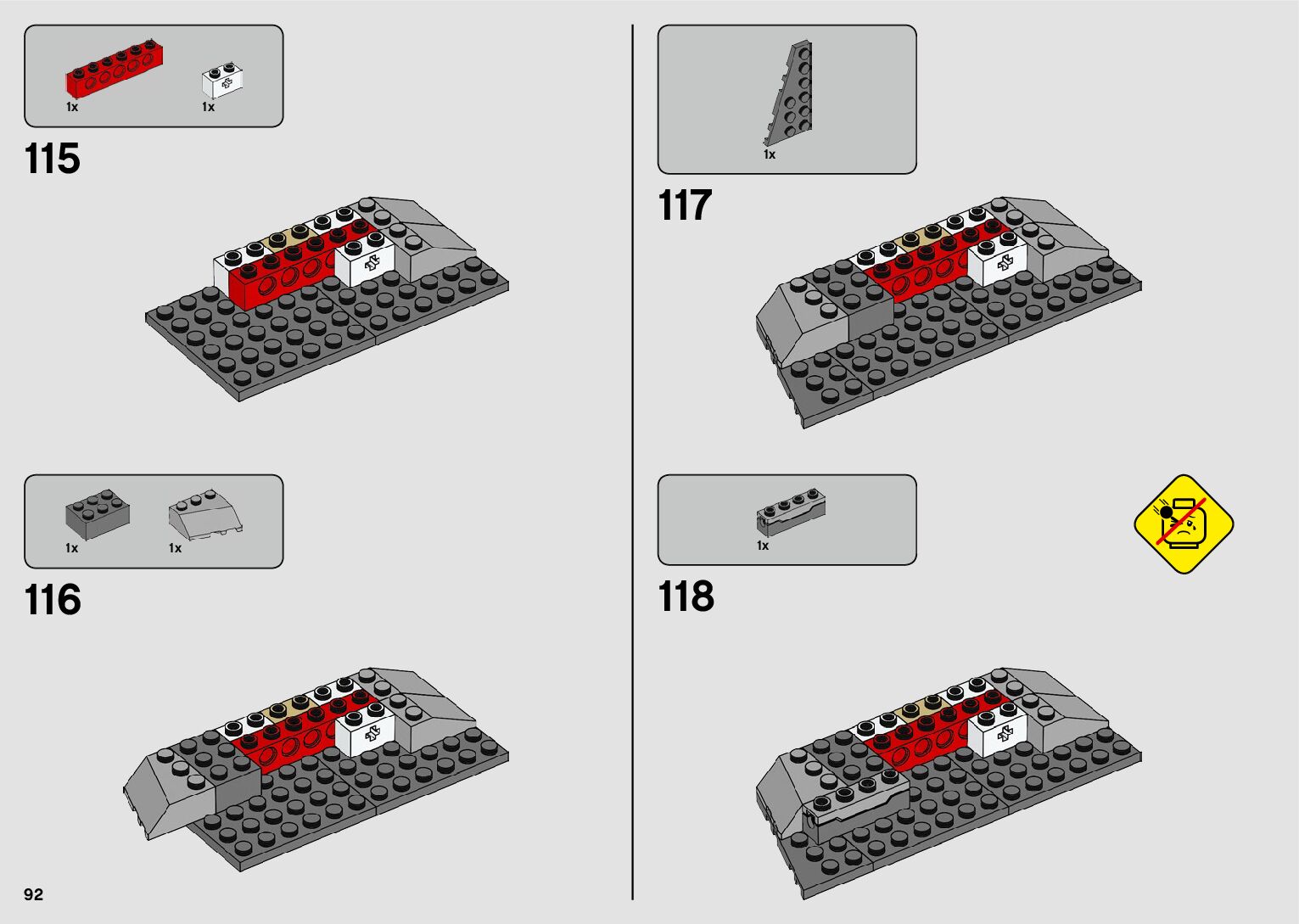 1x 1x

115

1x 1x

116

92

1x

117

1x

118