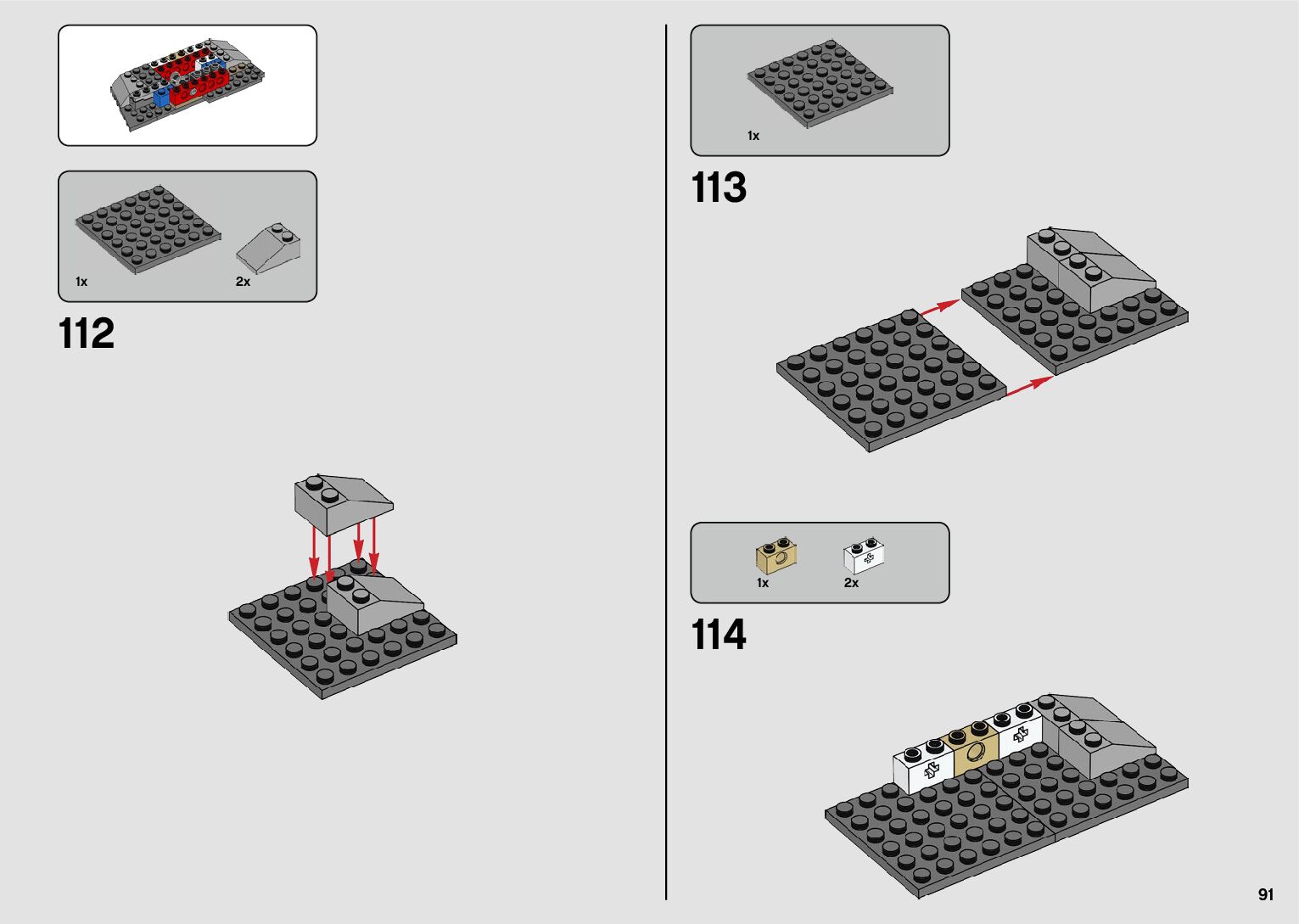 1x

2x

112

1x

113

1x

2x

114

91