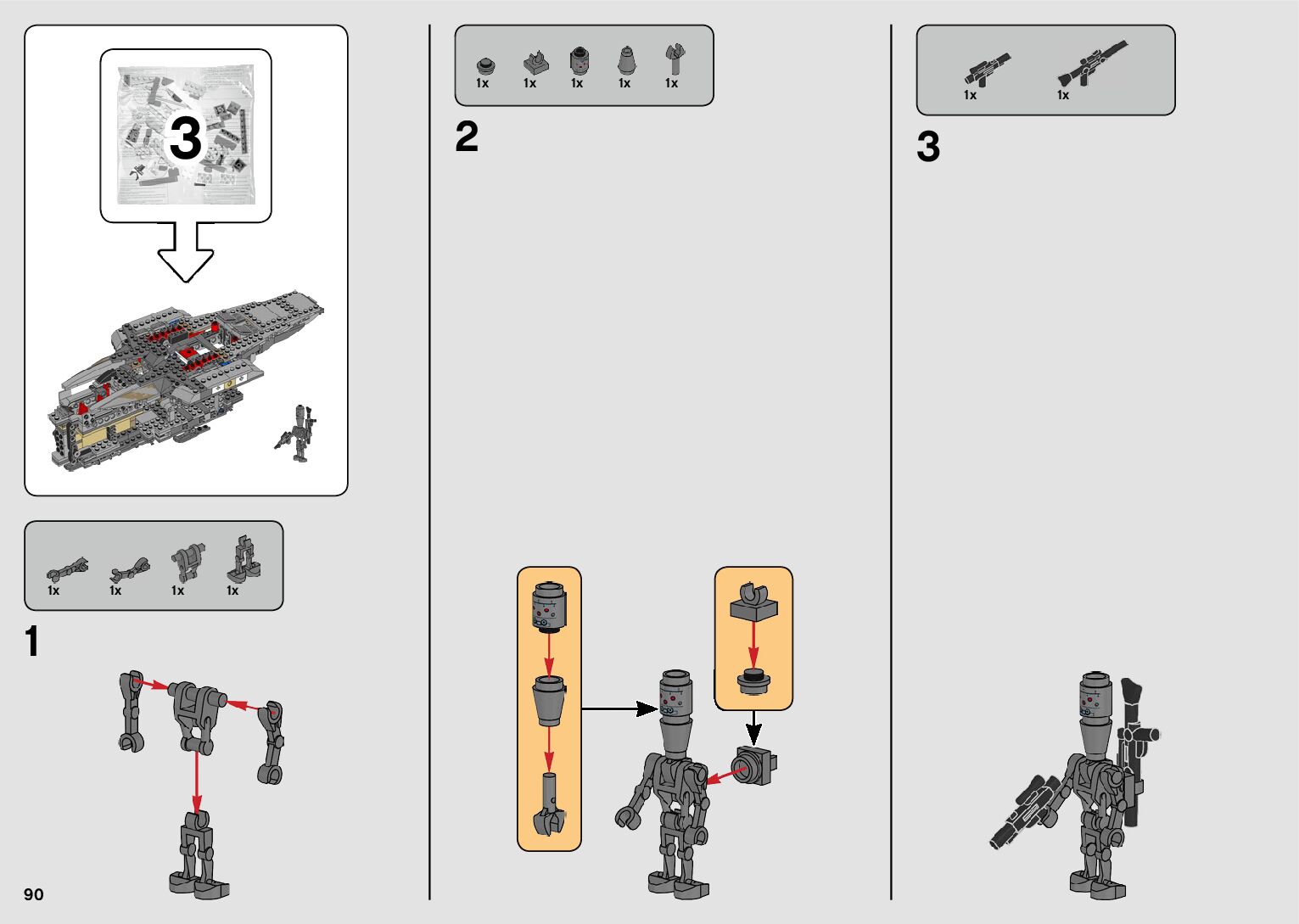 3

1x 1x 1x 1x

1

90

1x 1x 1x 1x 1x

2

1x 1x

3