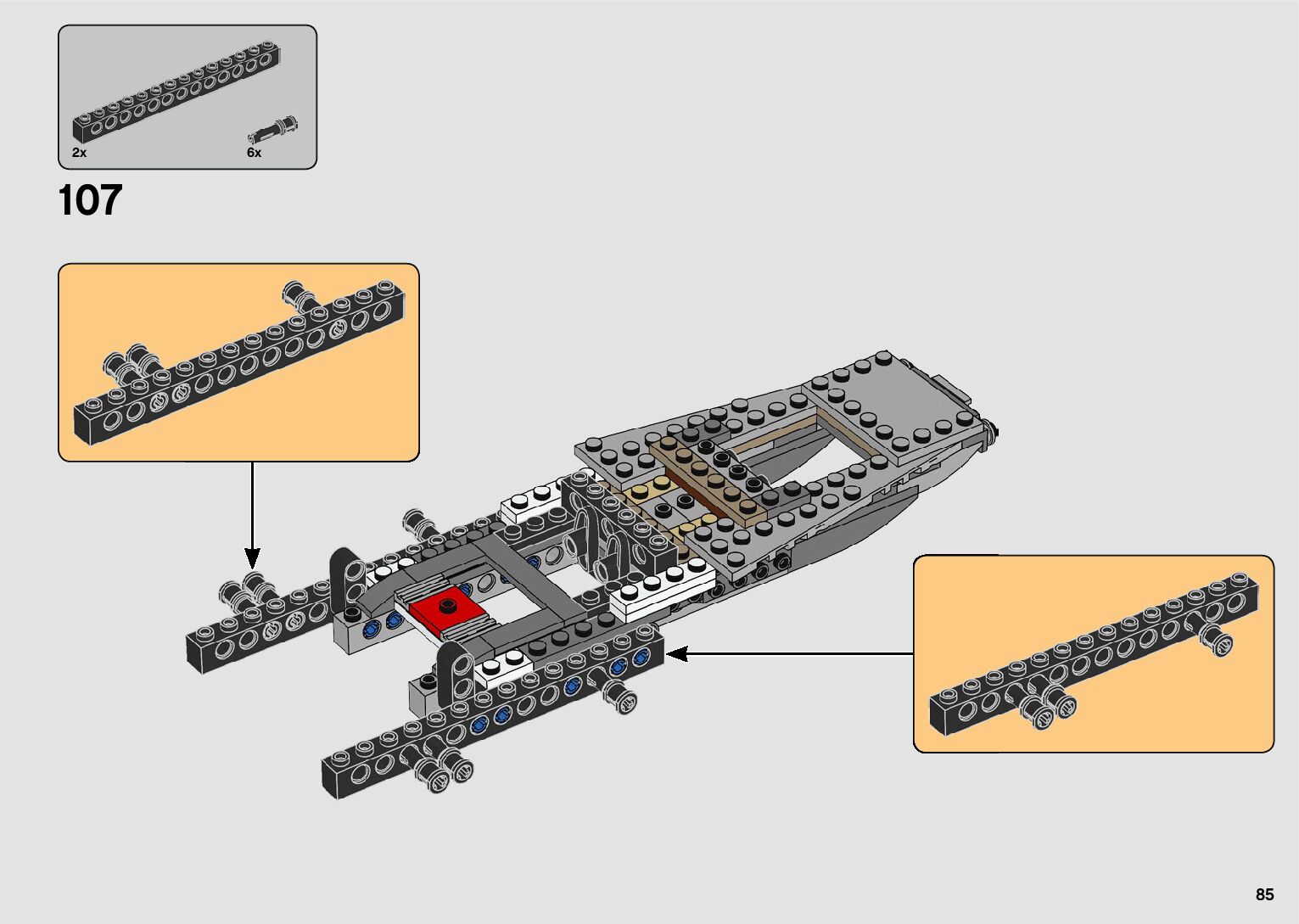 2x
6x

107

85