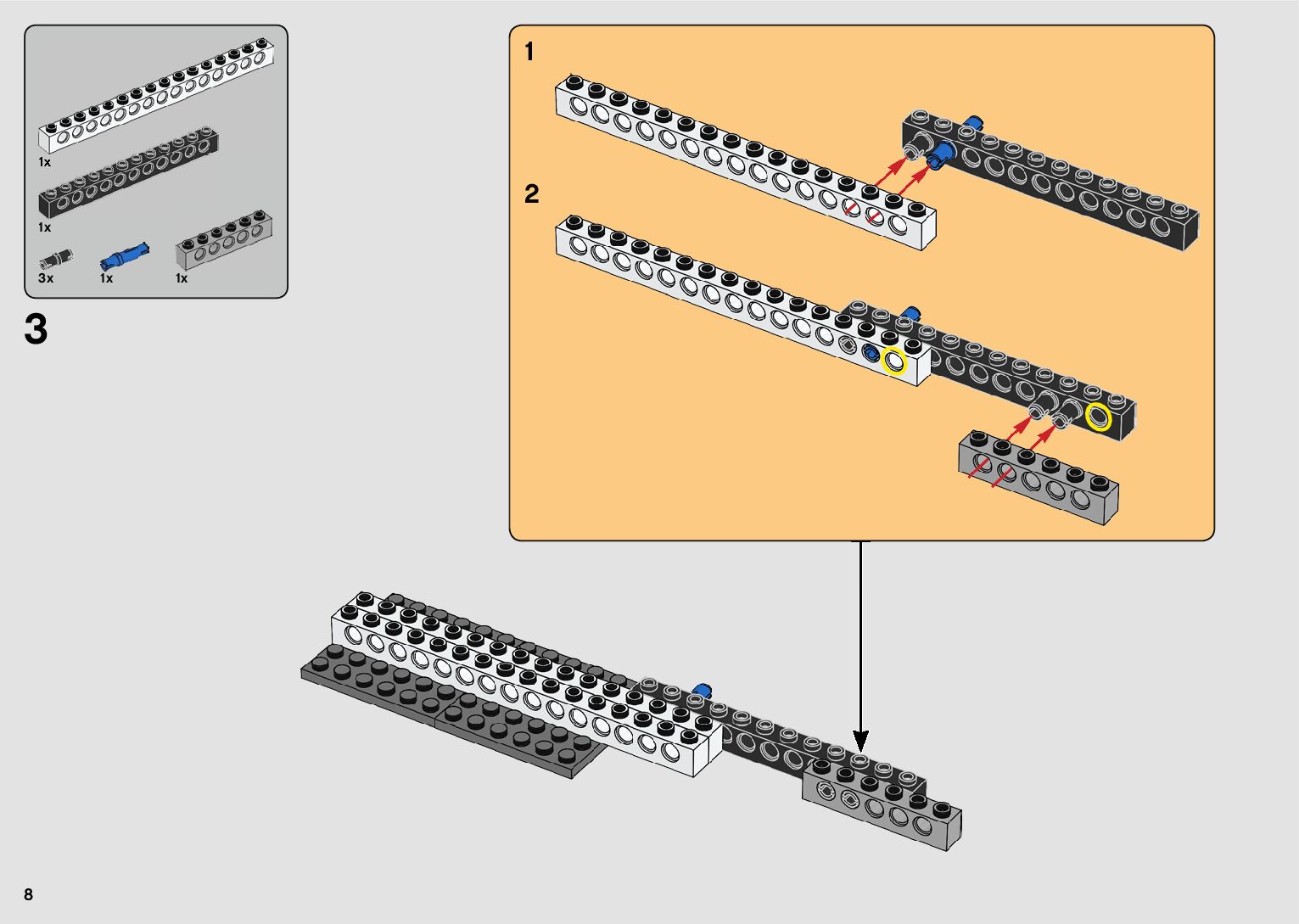 1x

1x

3x 1x 1x

3

1

2

8