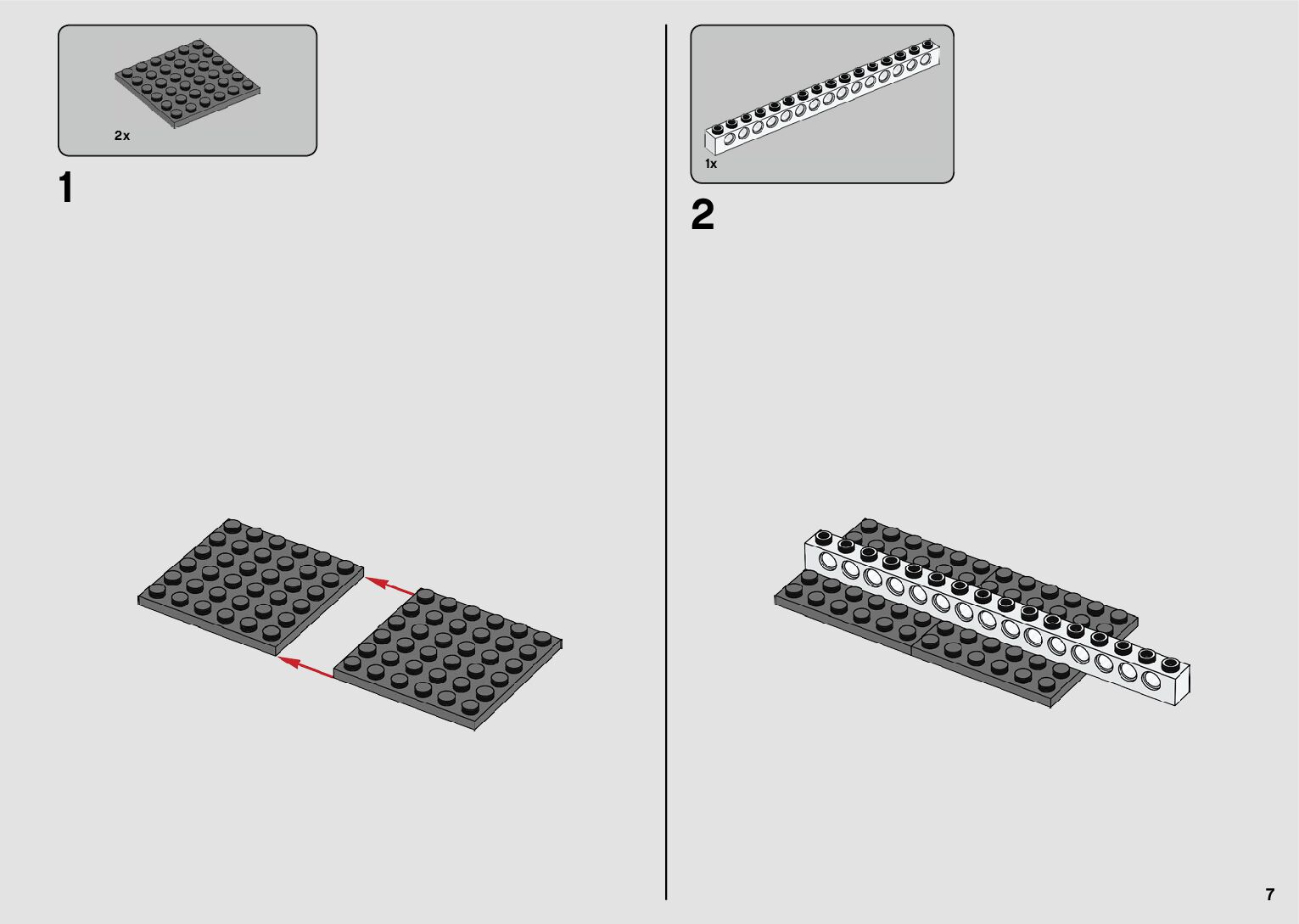 2x

1

1x

2

7