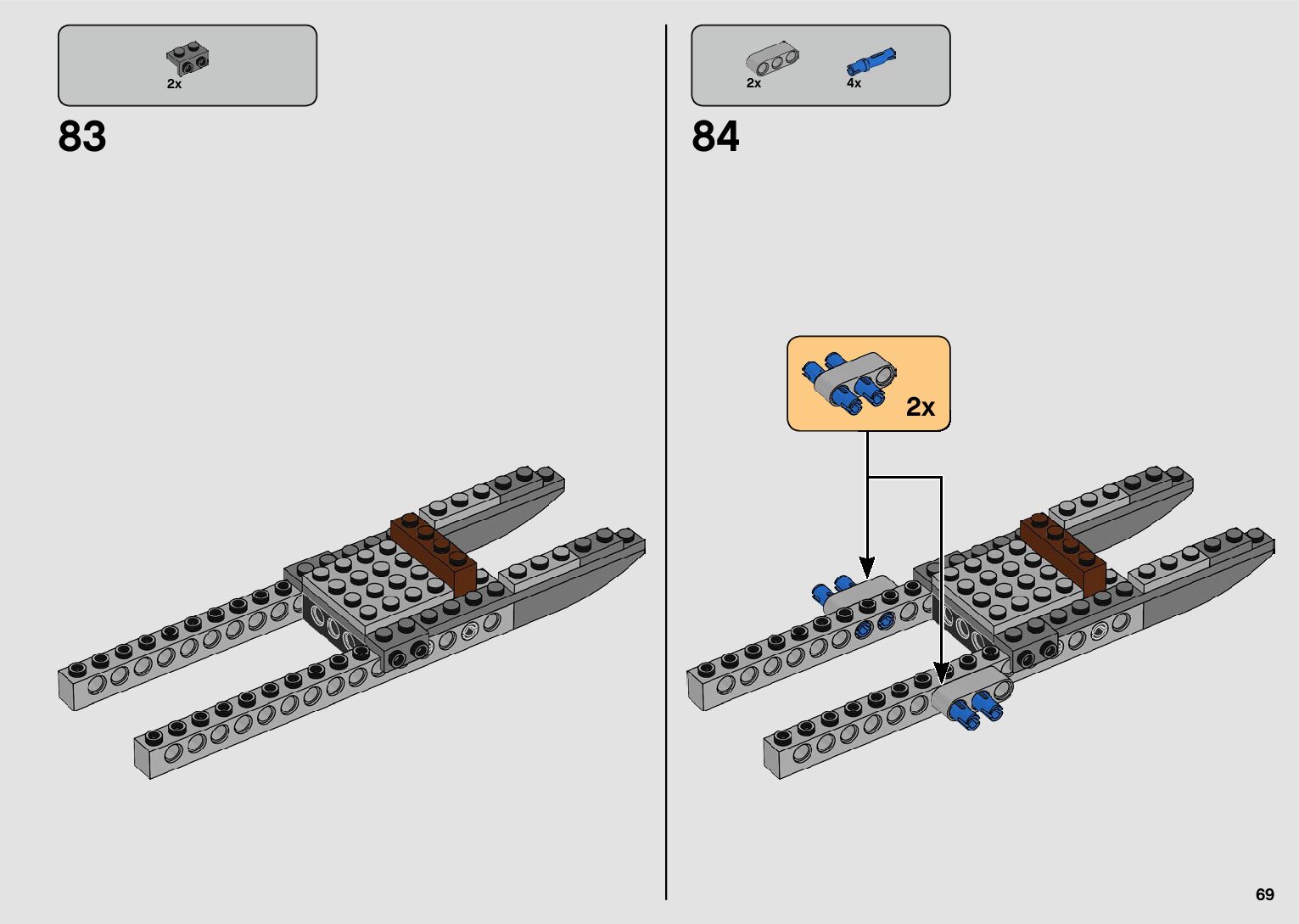 2x

83

2x 4x

84

2x

69