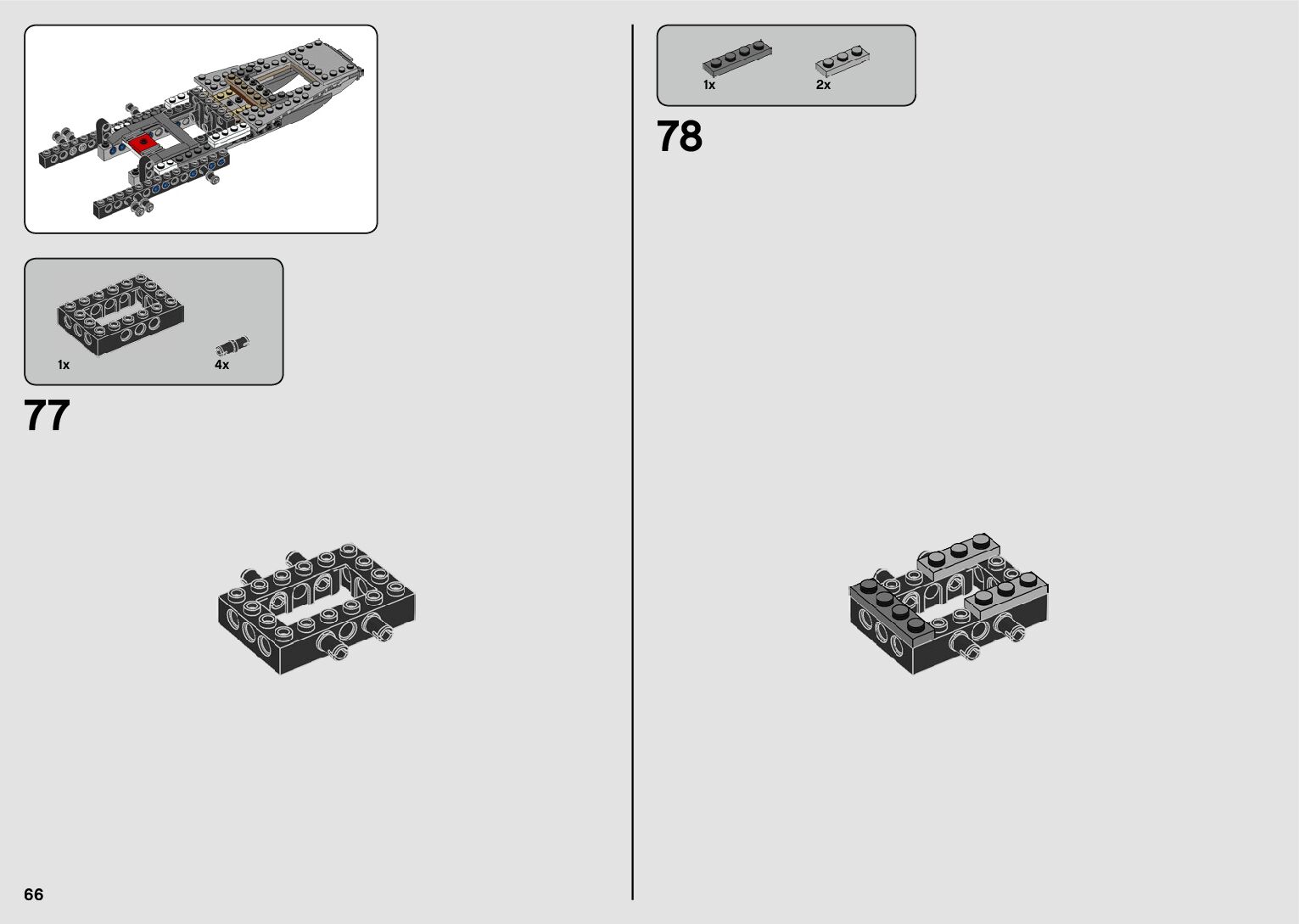 1x

4x

77

66

1x

2x

78