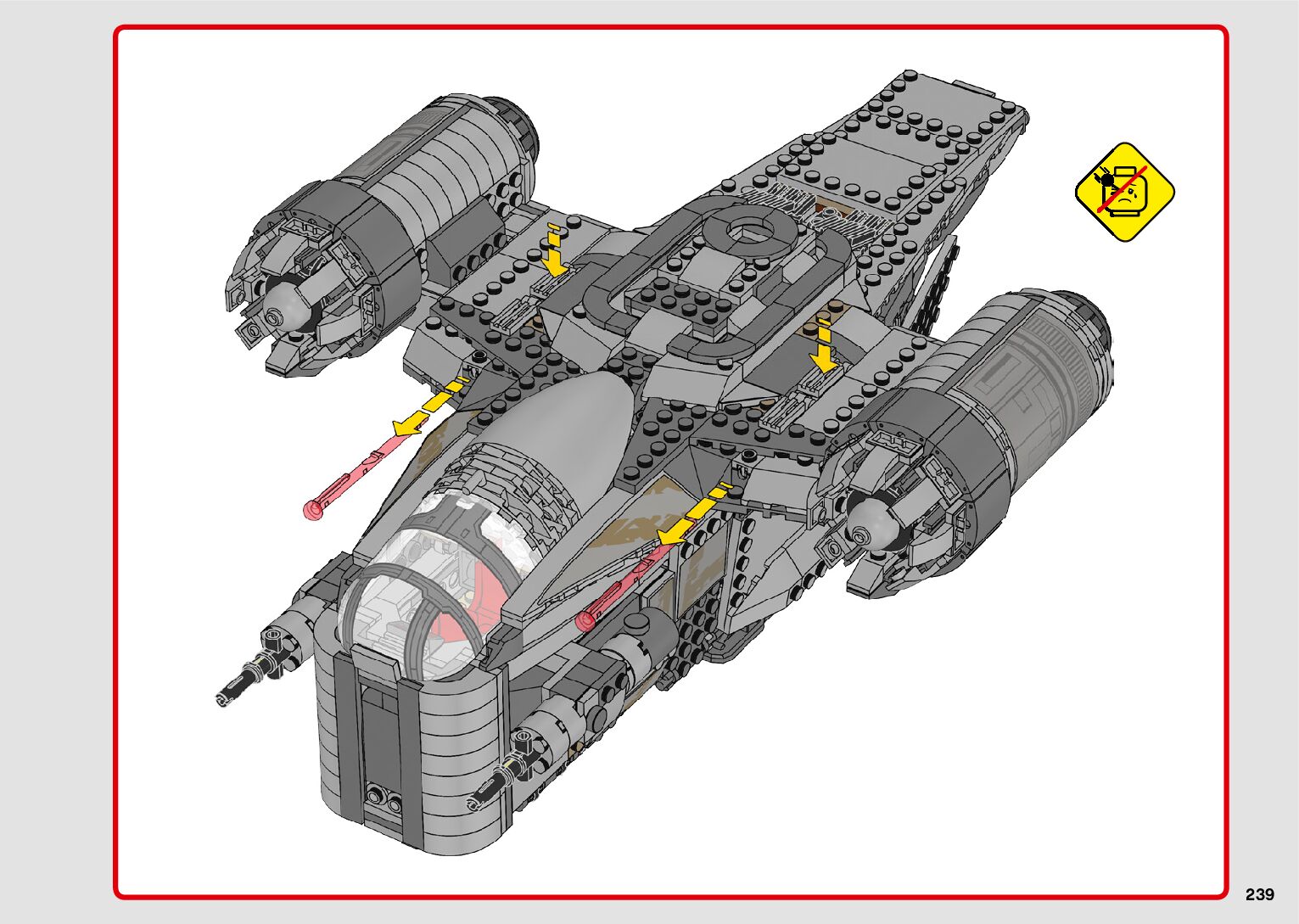 239