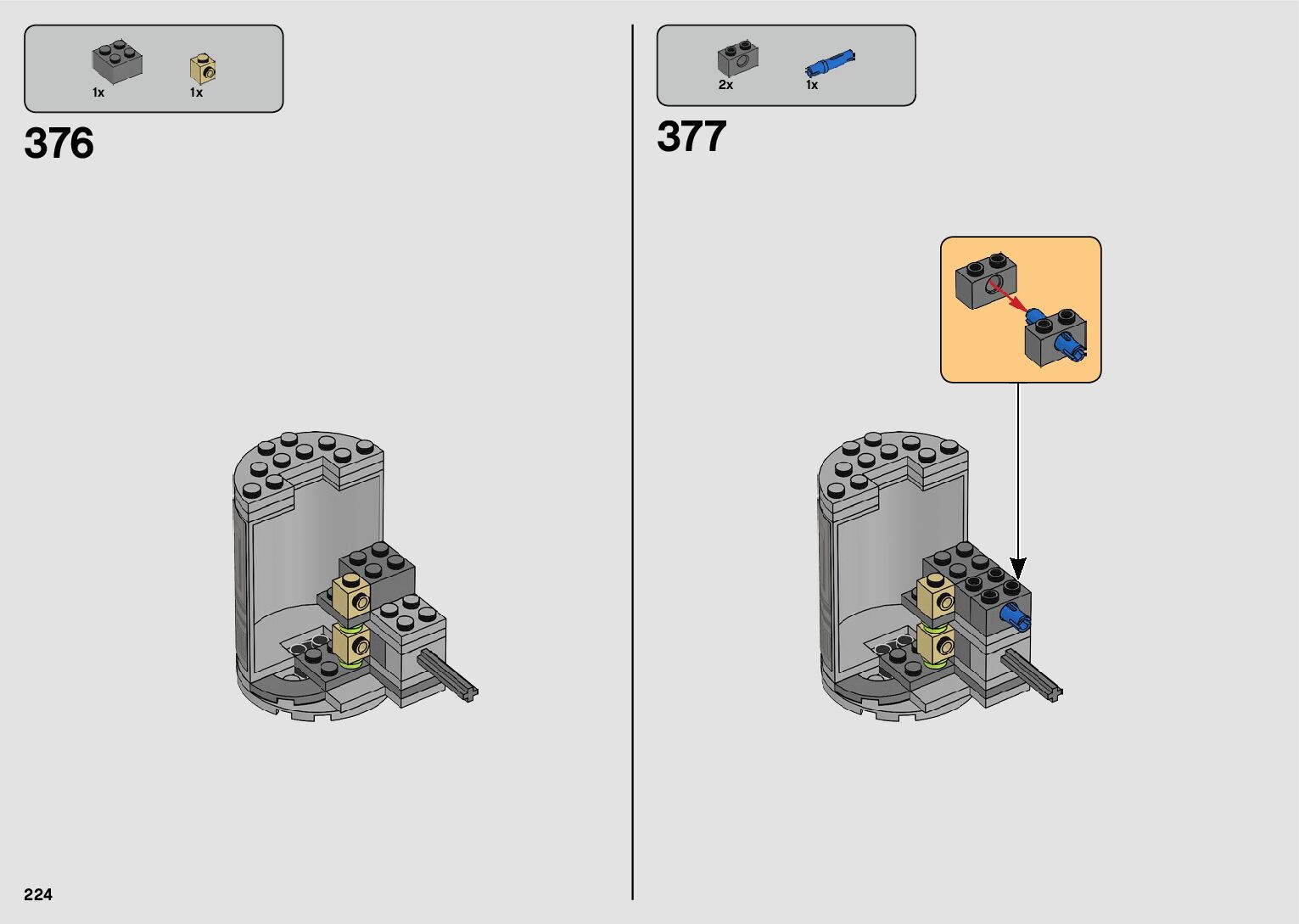 1x 1x

376

2x 1x

377

224