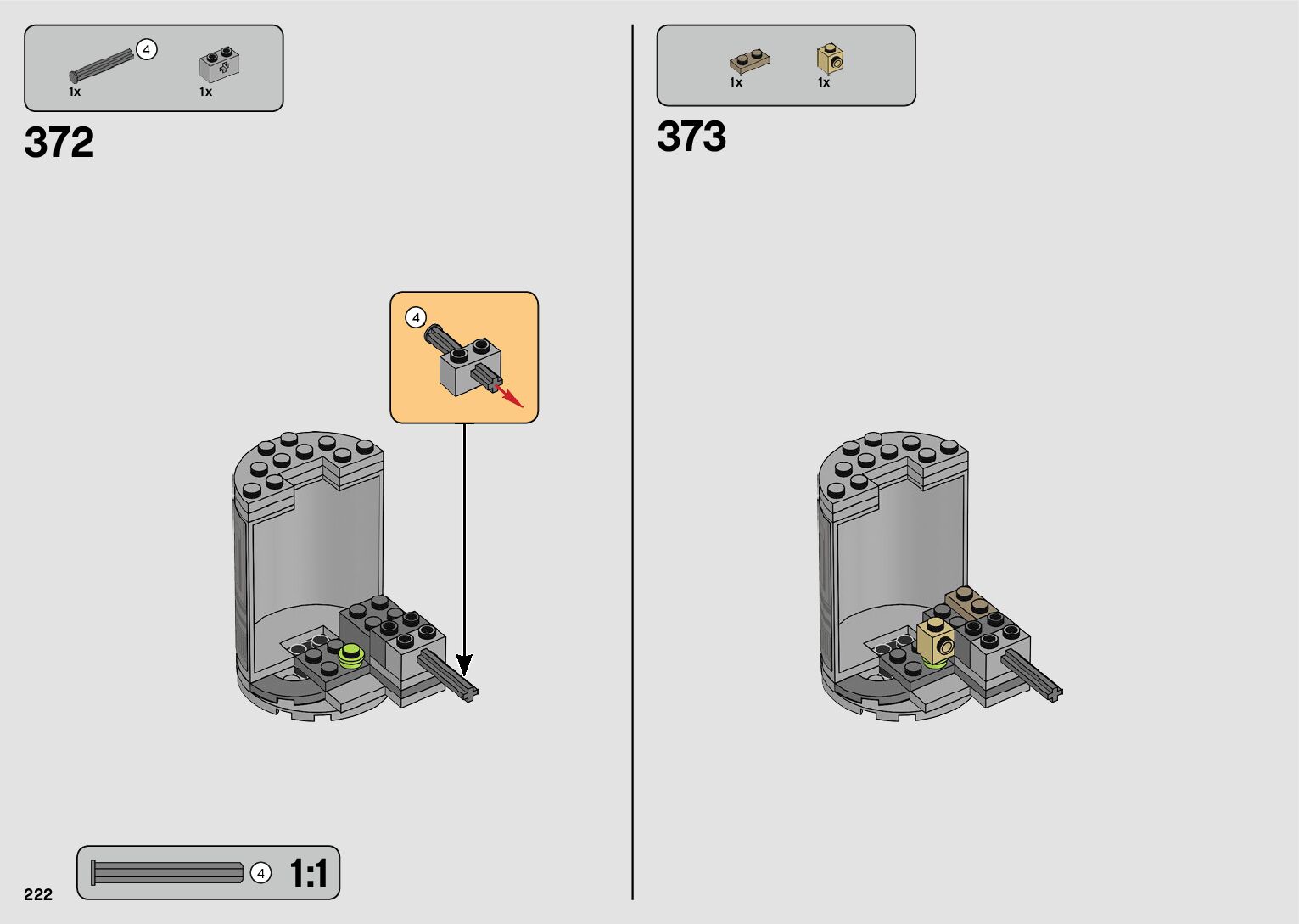 4
1x
1x

372

4

4
1:1

222

1x
1x

373