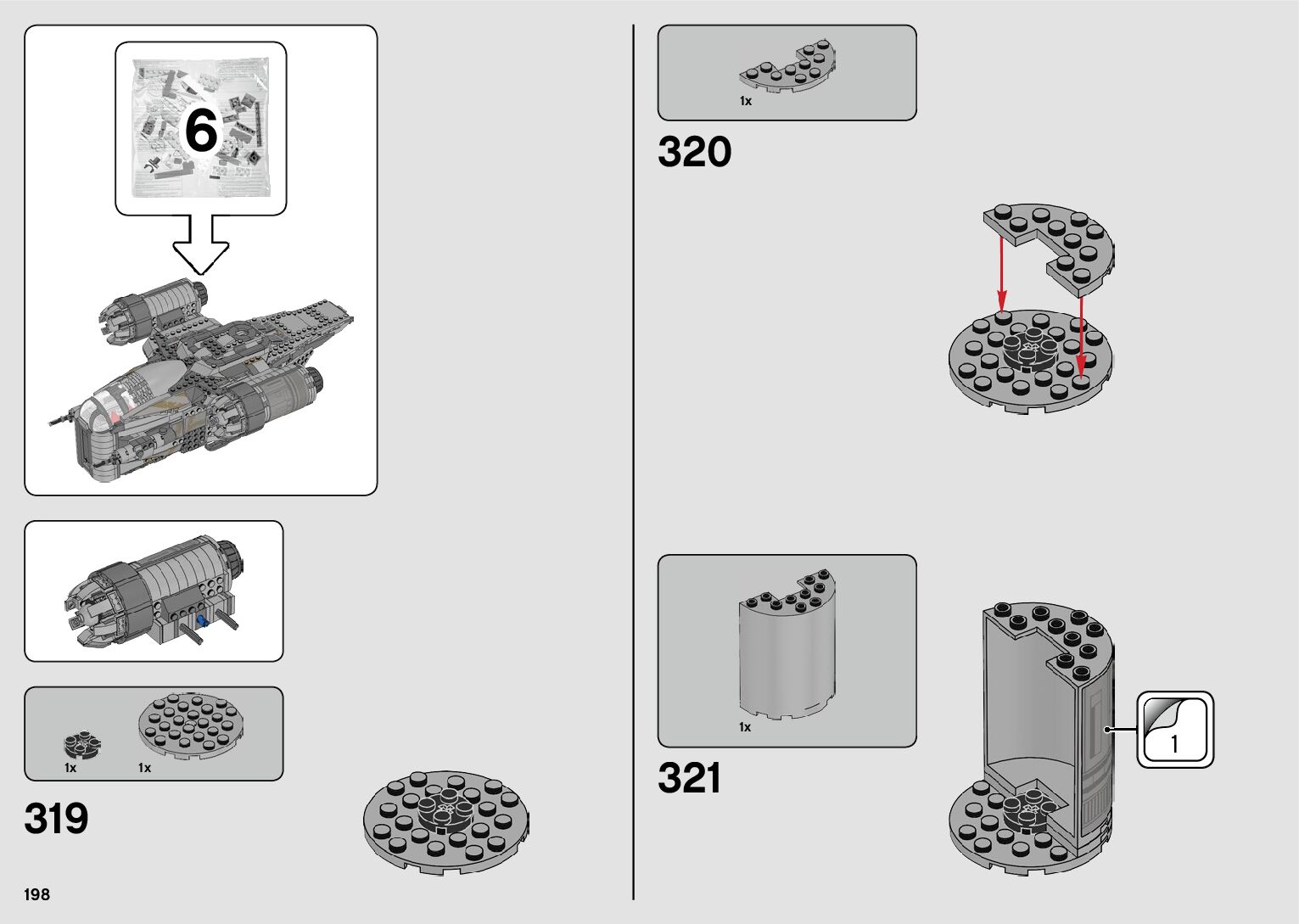 6

1x 1x

319

198

1x

320

1x

321

1